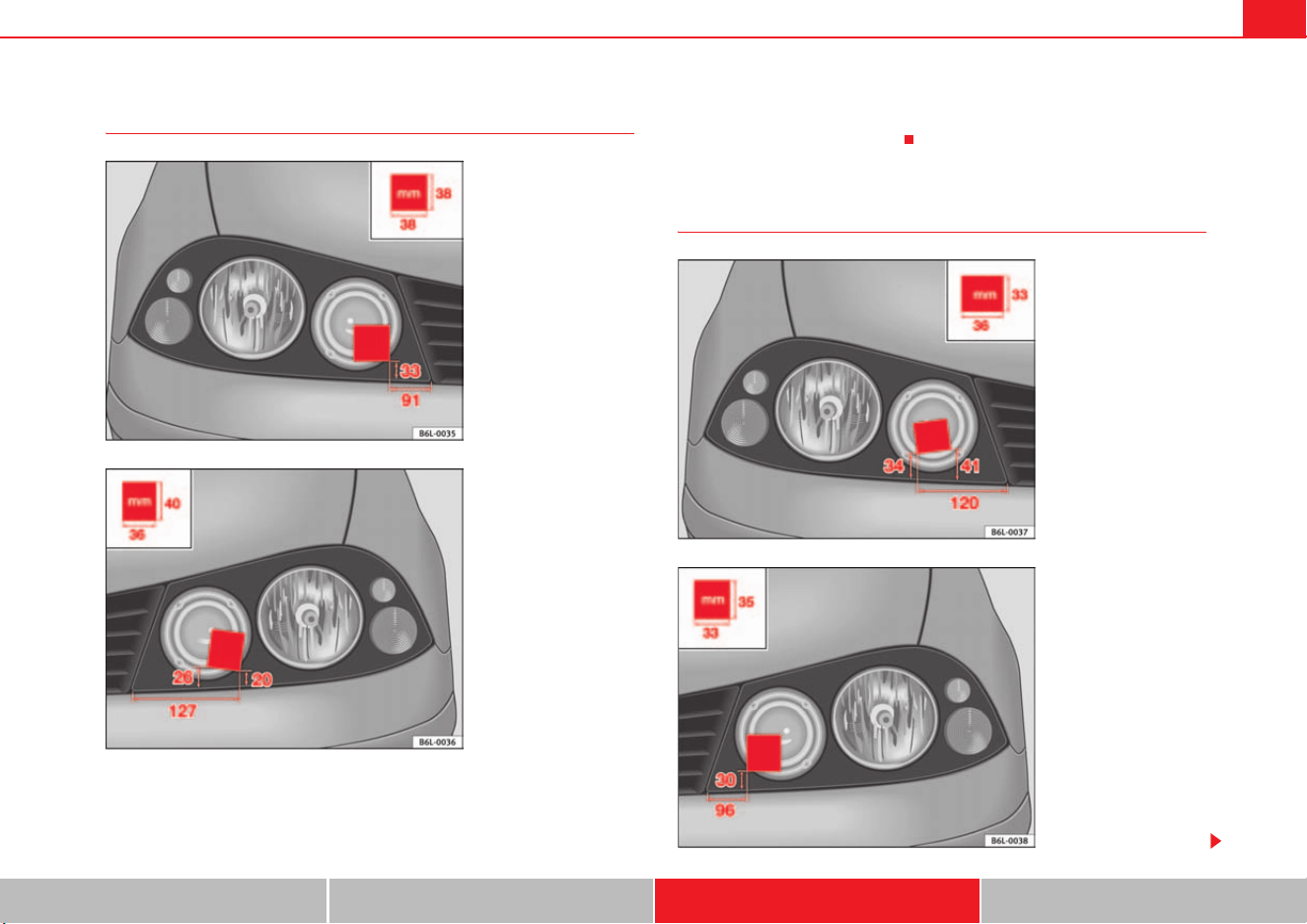 mm
38
38
33
91
B6L-0035

mm
40
36
26
20
127
B6L-0036

mm
33
36
34
41
120
B6L-0037

mm
35
33
30
96
B6L-0038