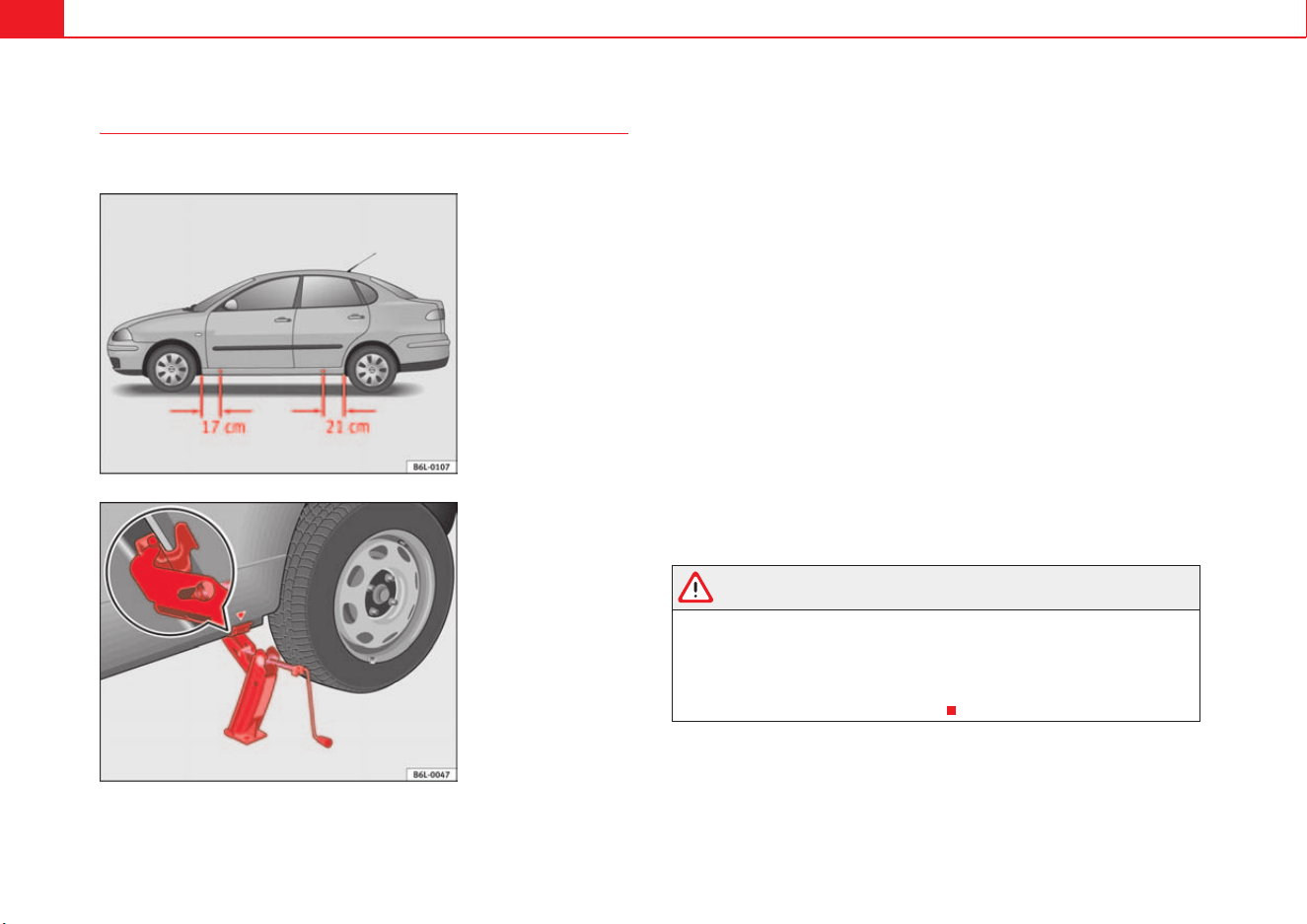 17 cm

21 cm

B6L-0107

B6L-0047