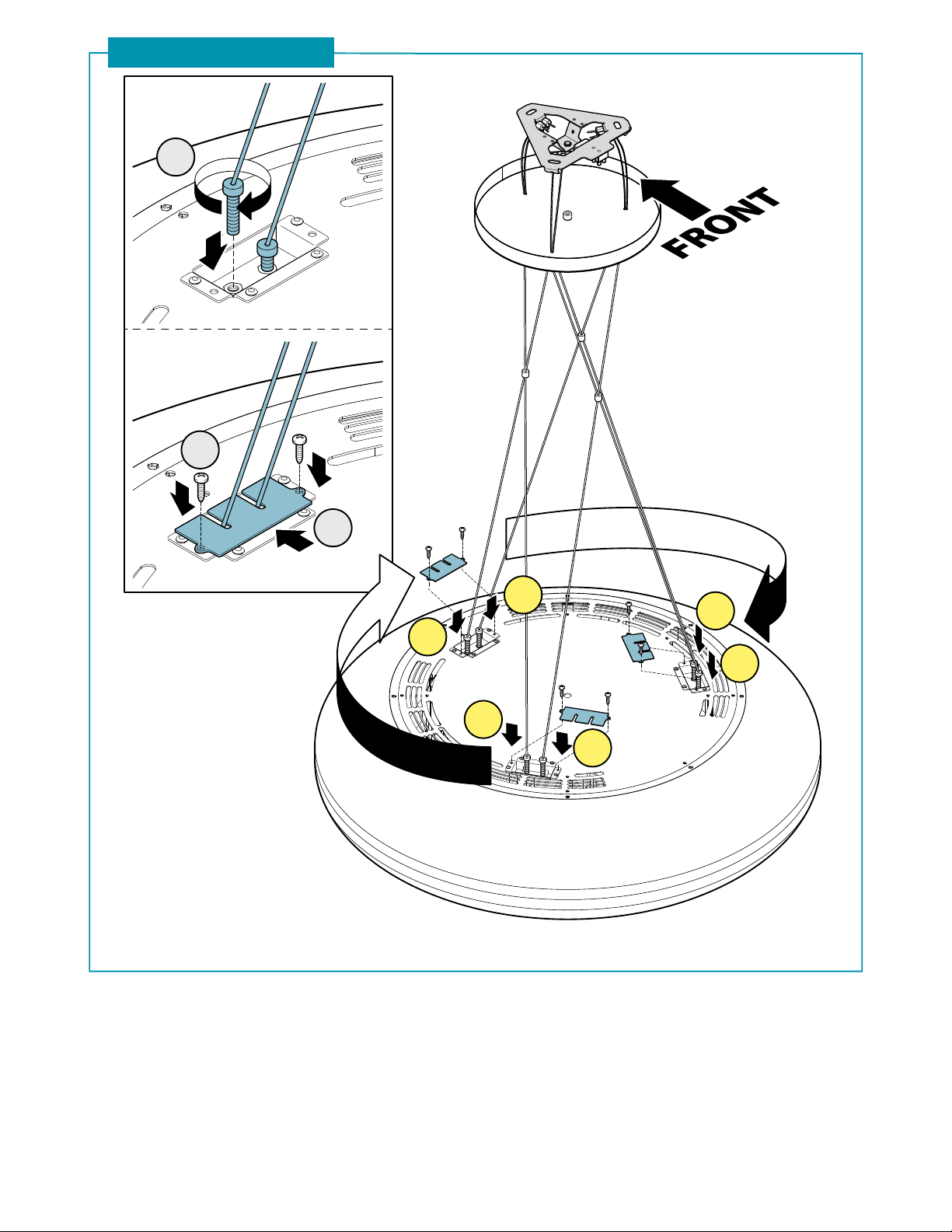 FRONT