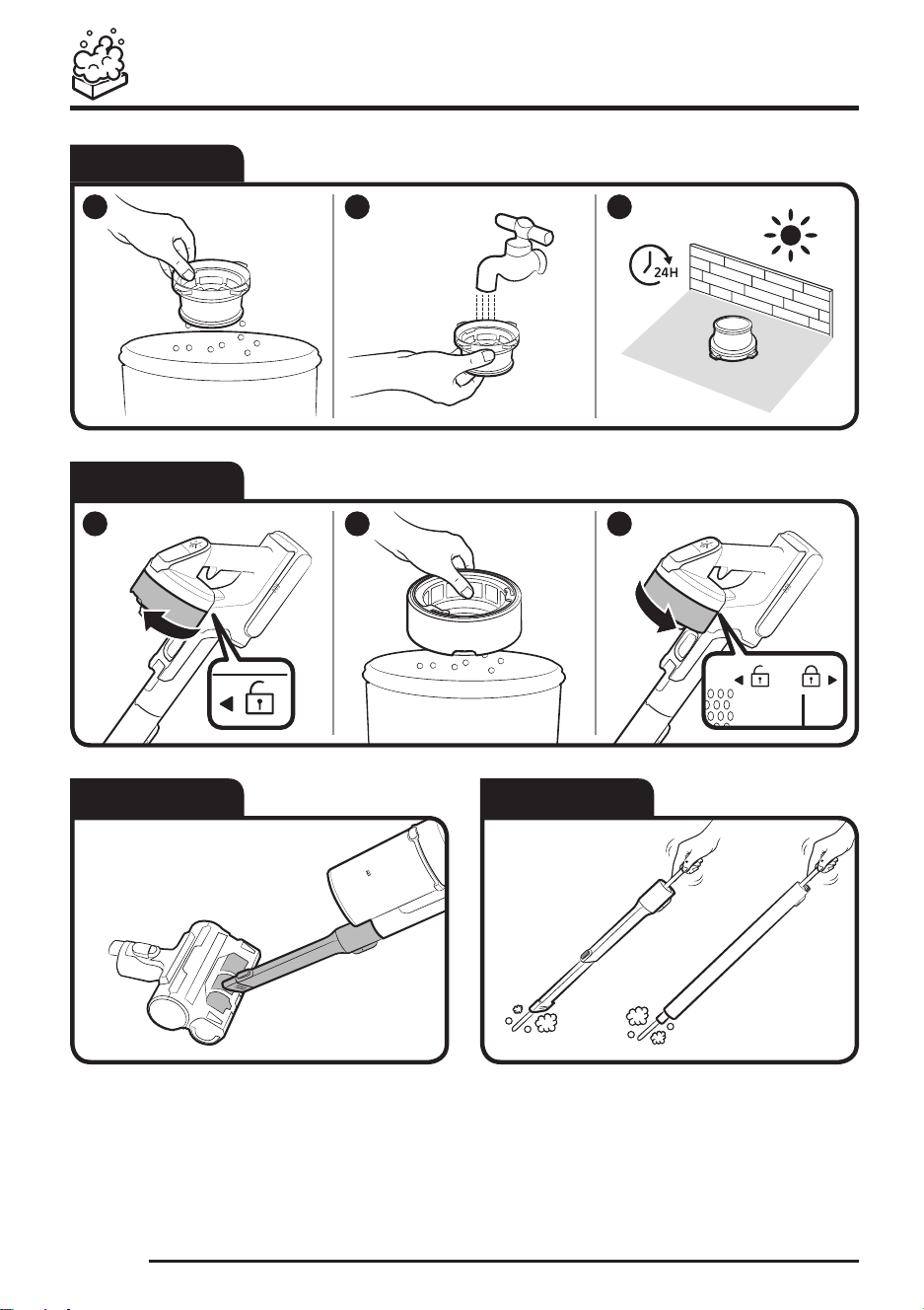 24H