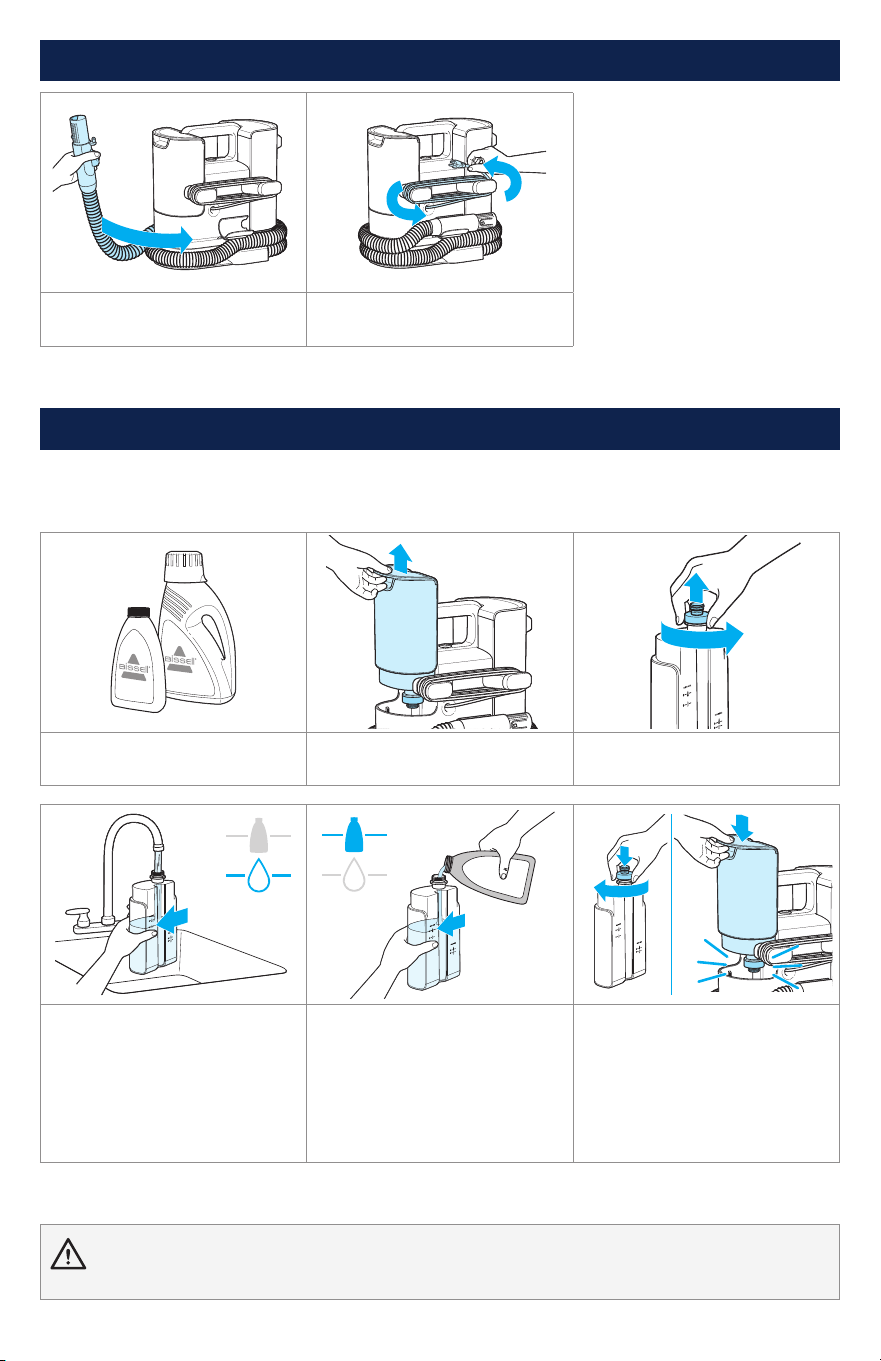 BISSELL

BISSELL