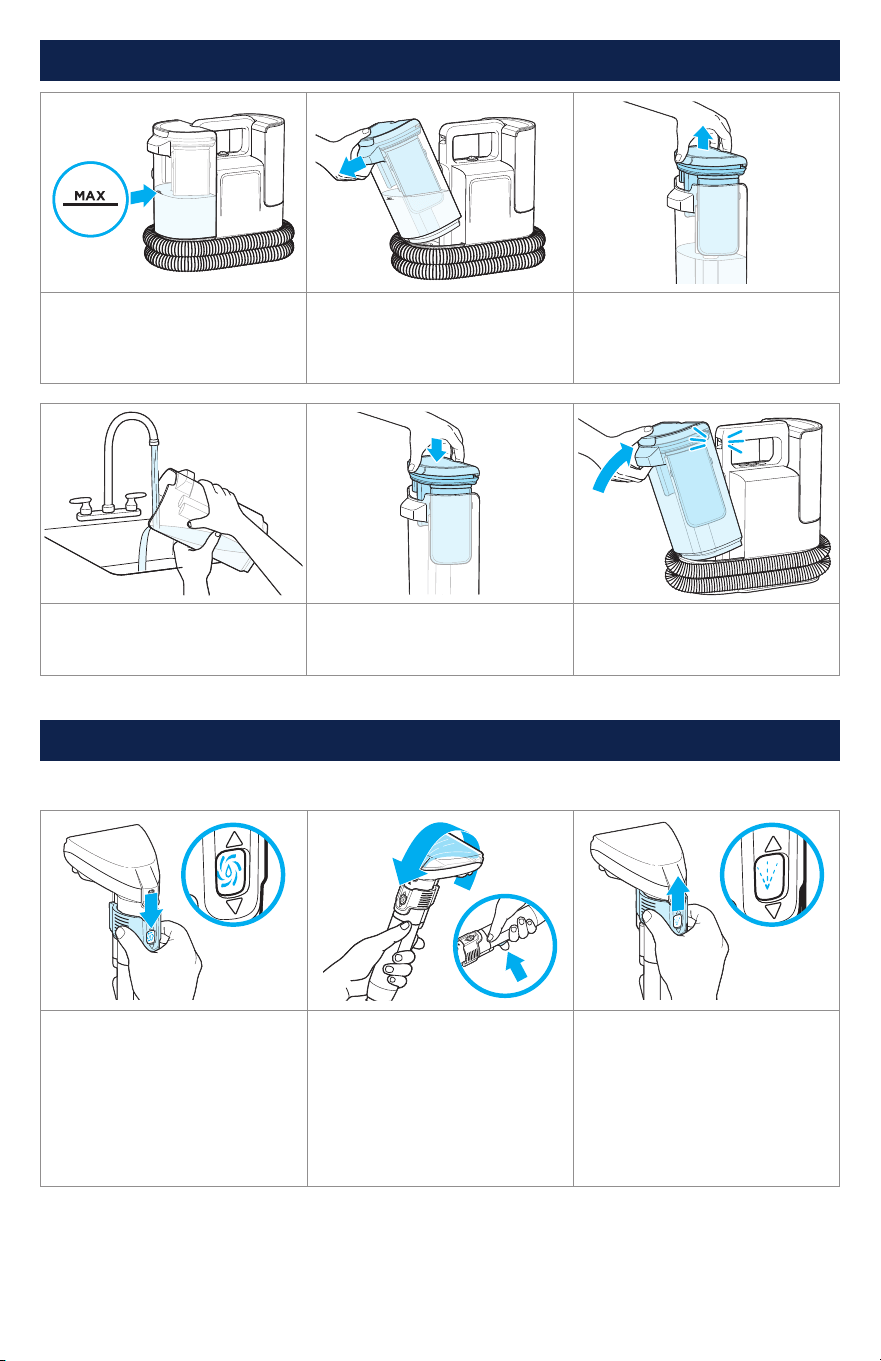 MAX