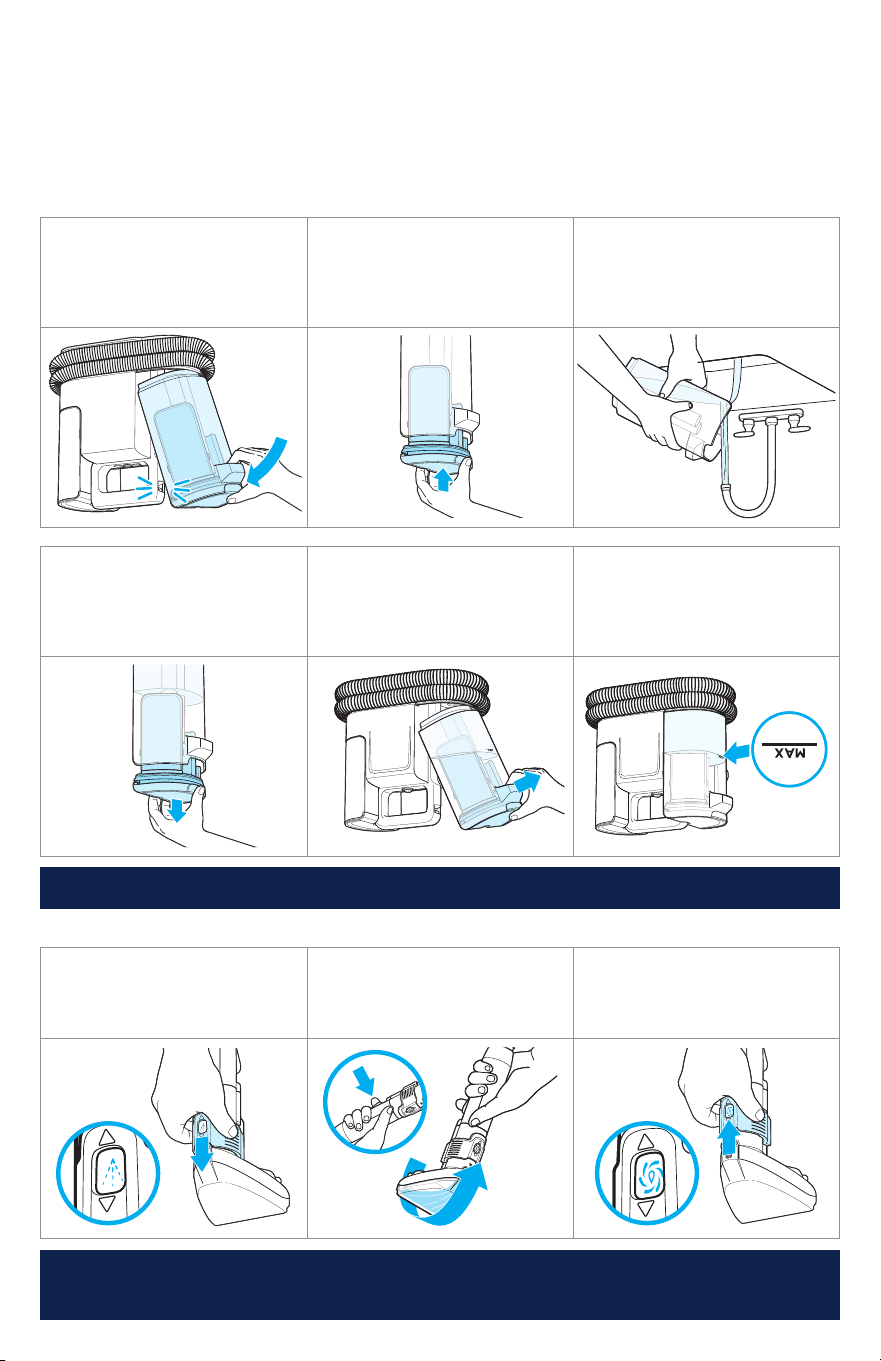 MAX