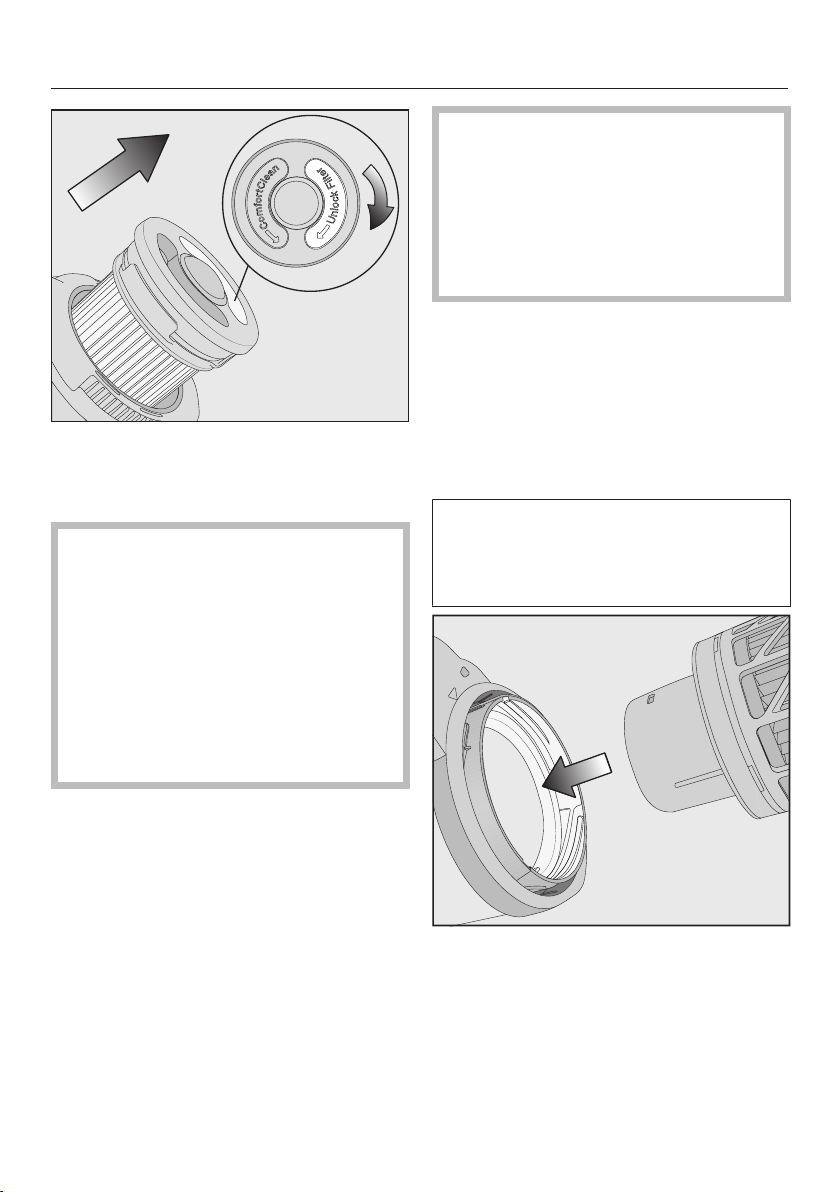 ComfortClean

Unlock Filter