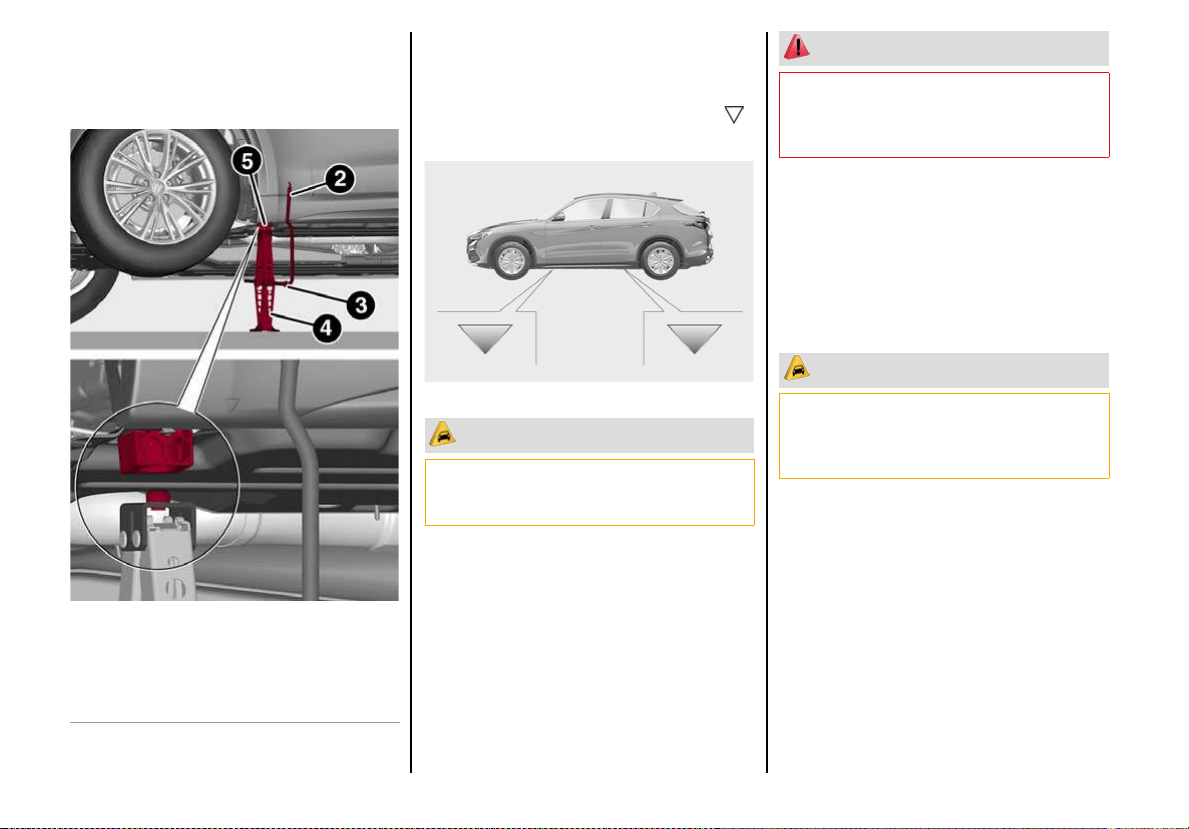 5
2
3
4