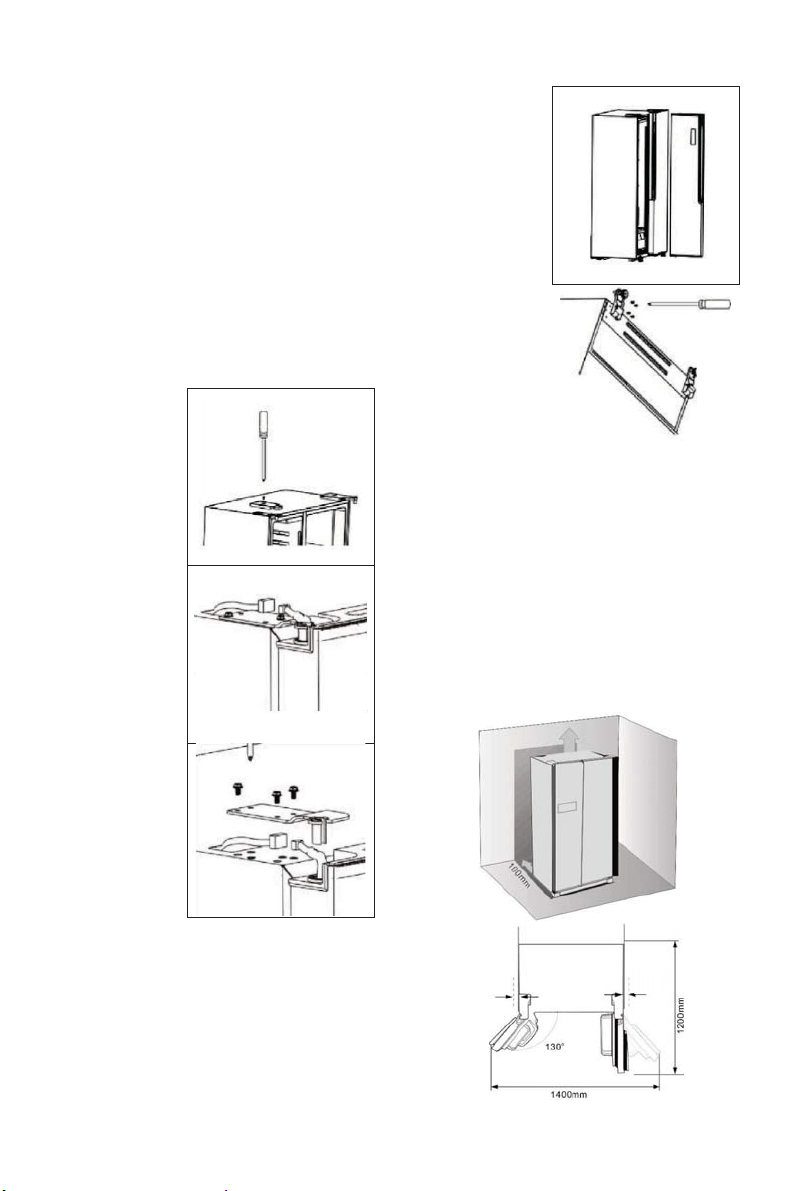 100mm

130°

1200mm

1400mm