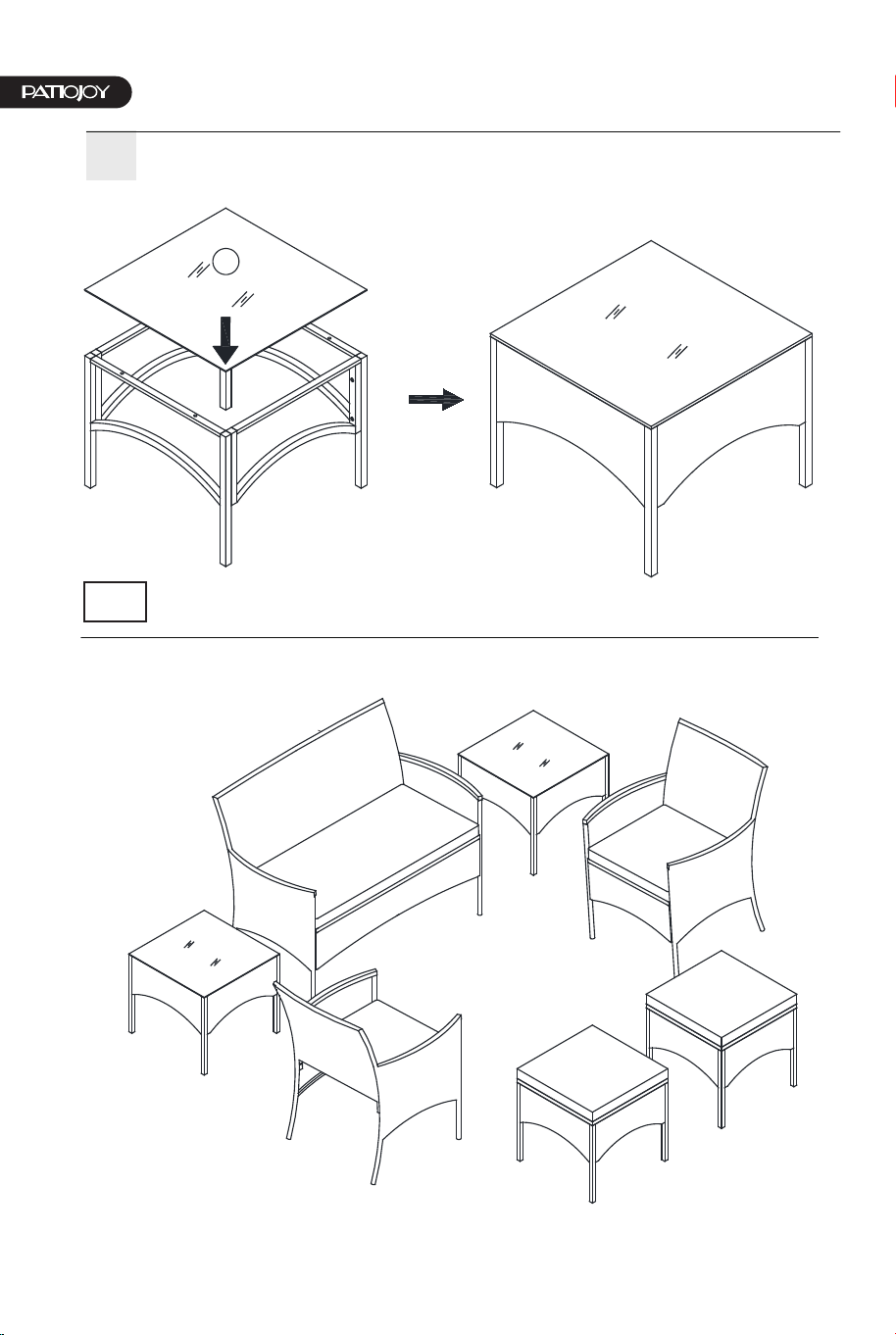 PATIOJOY