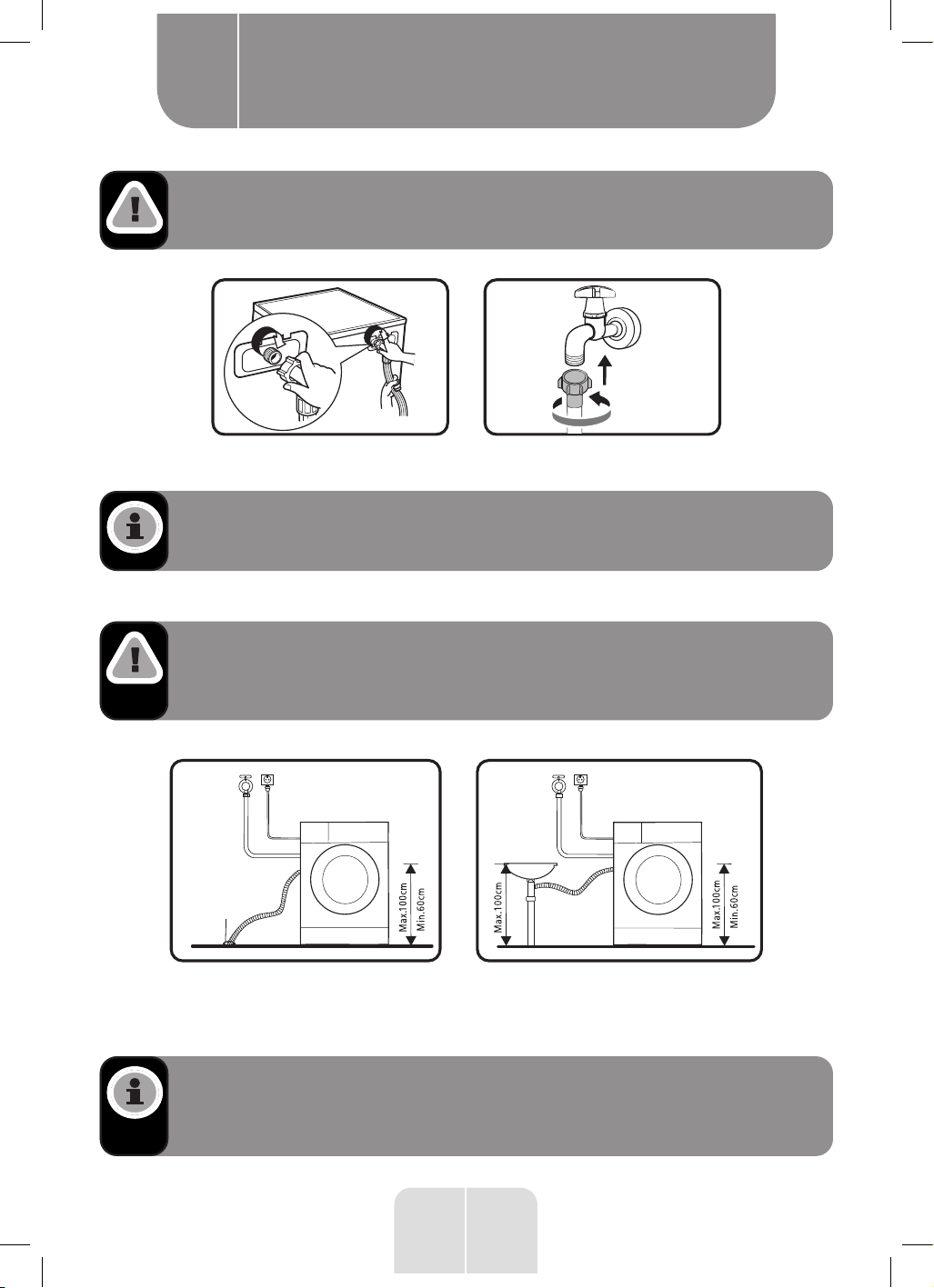 Max.100cm
Min.60cm

Max.100cm

Max.100cm
Min.60cm