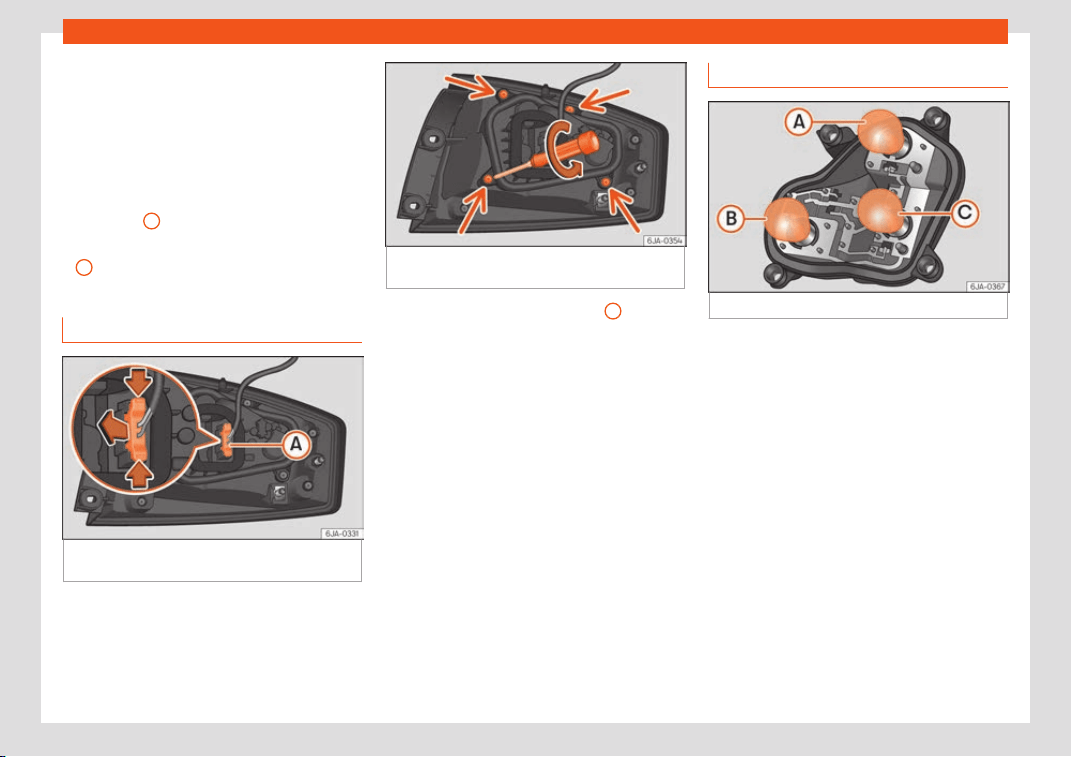 A

6JA-0331

6JA-0354

A

B

C

6JA-0367