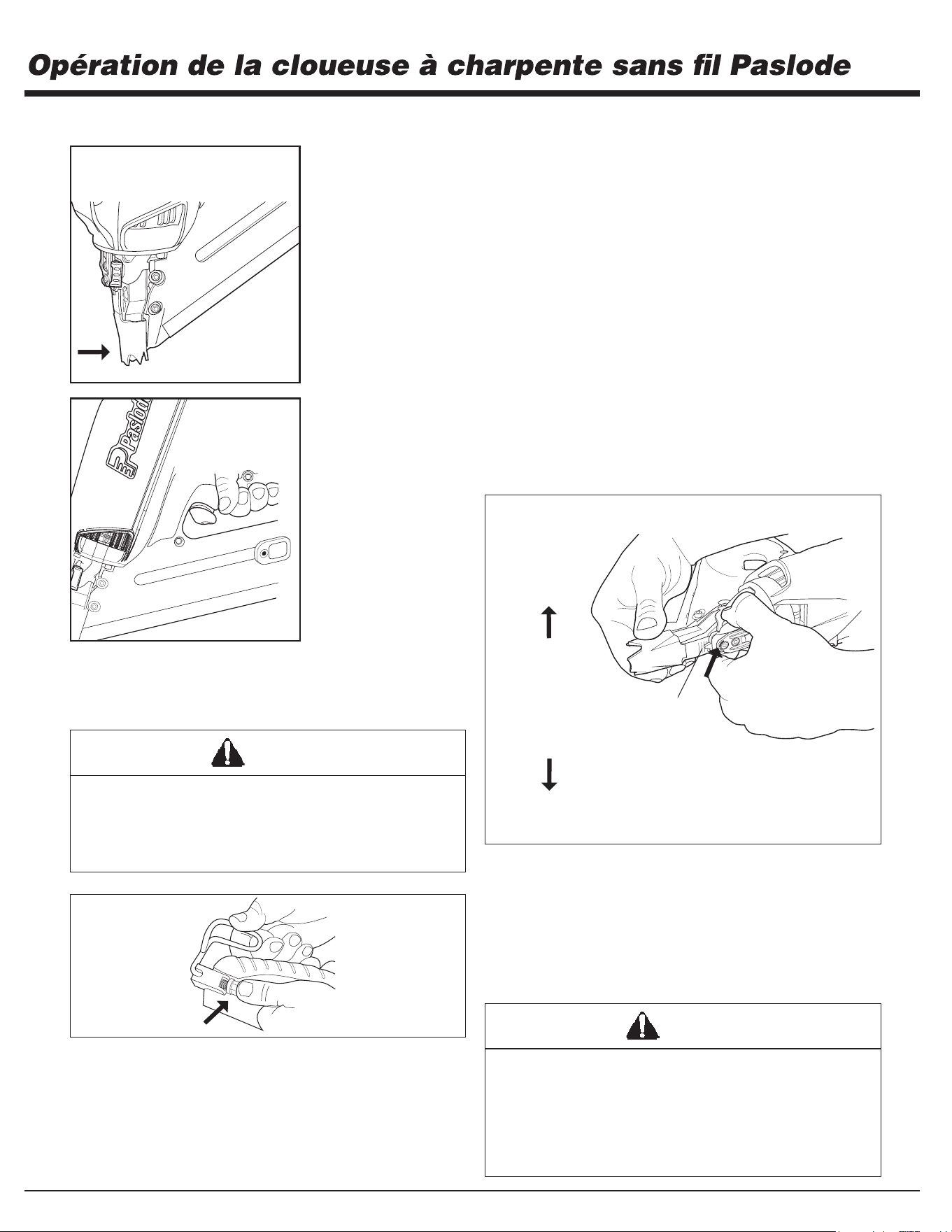 Opération de la cloueuse à charpente sans fil Paslode

Paslode