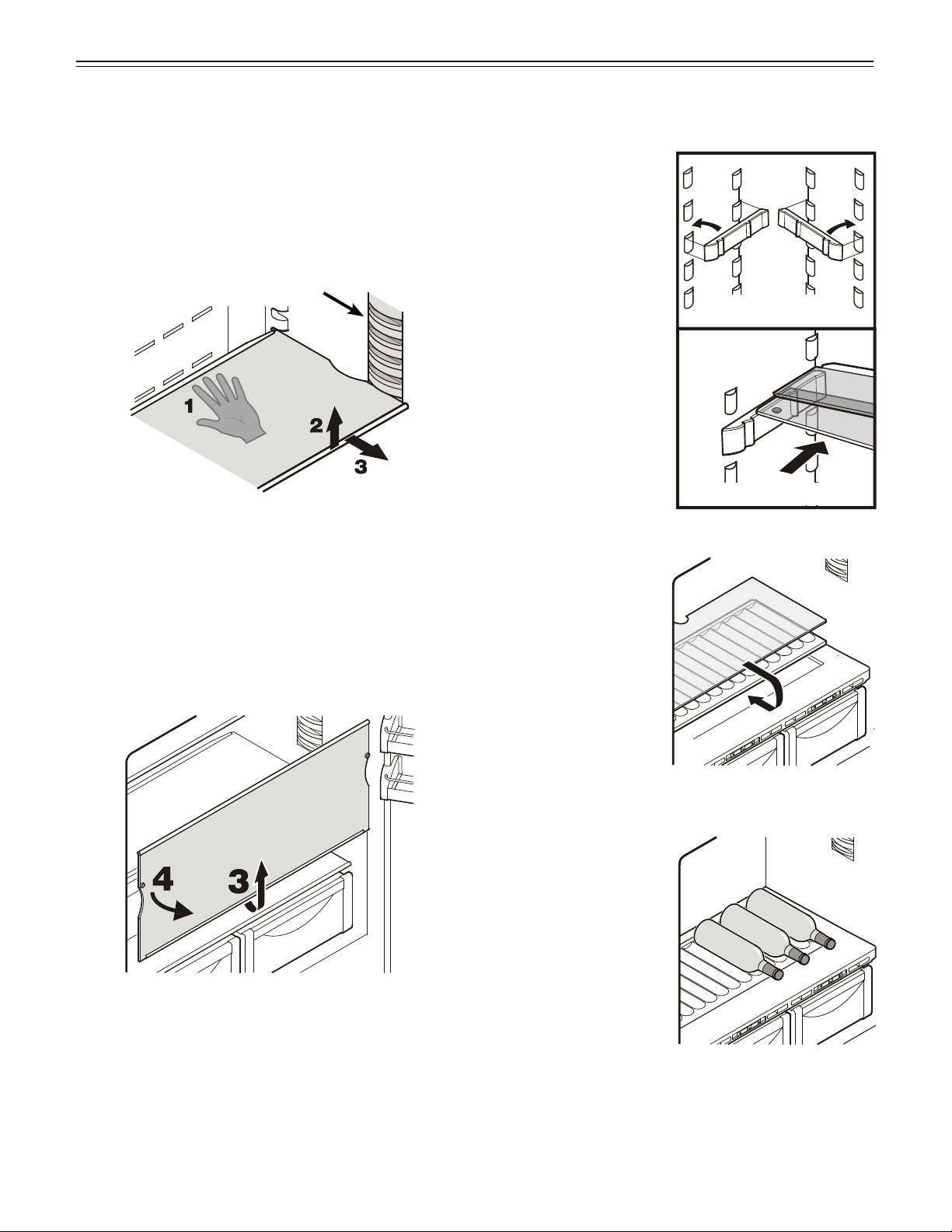 1
2
3

4
3