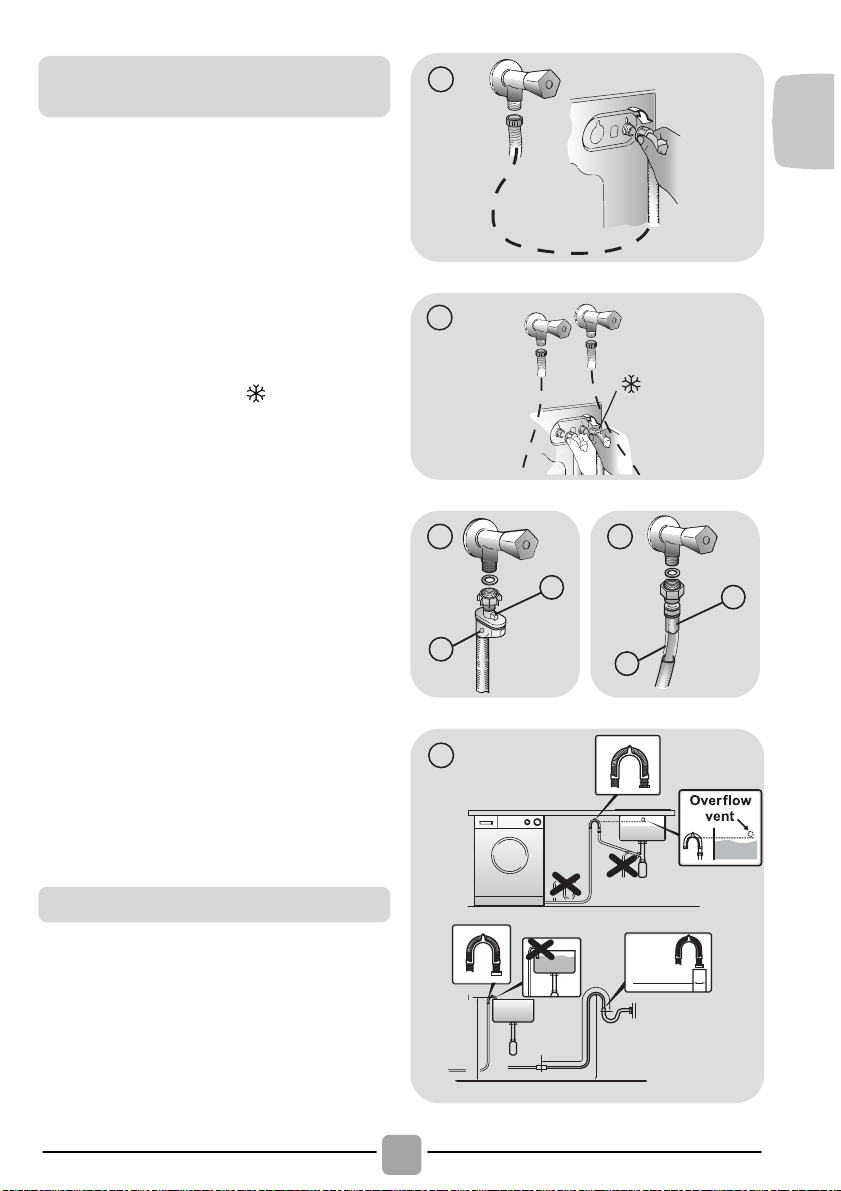 Overflow vent