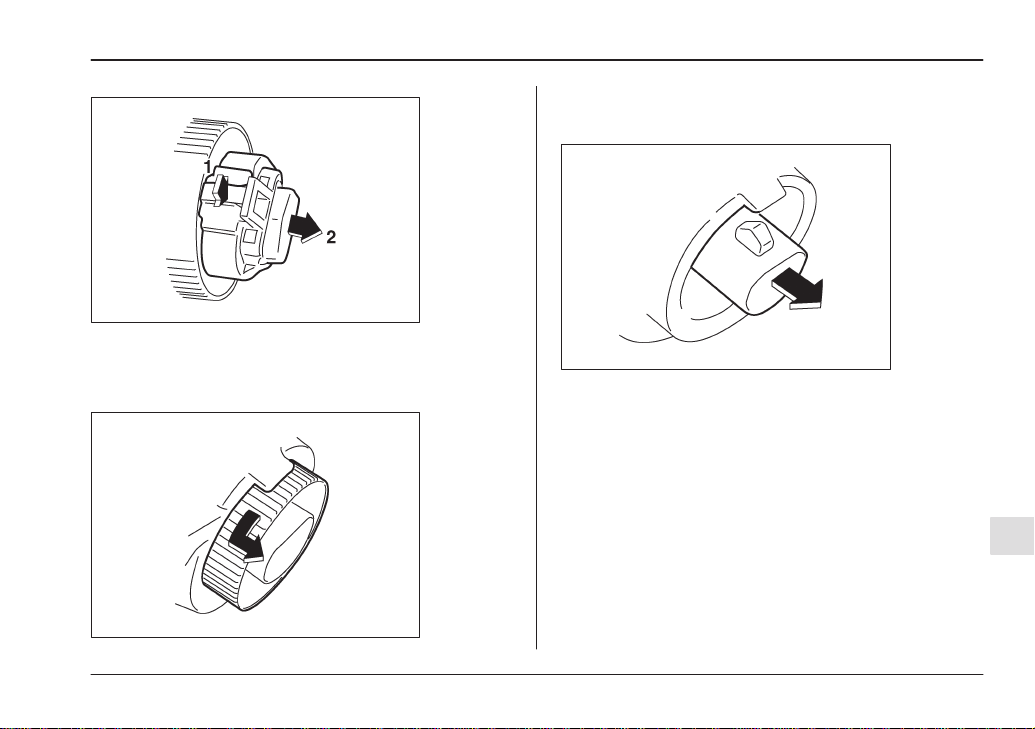 1
2