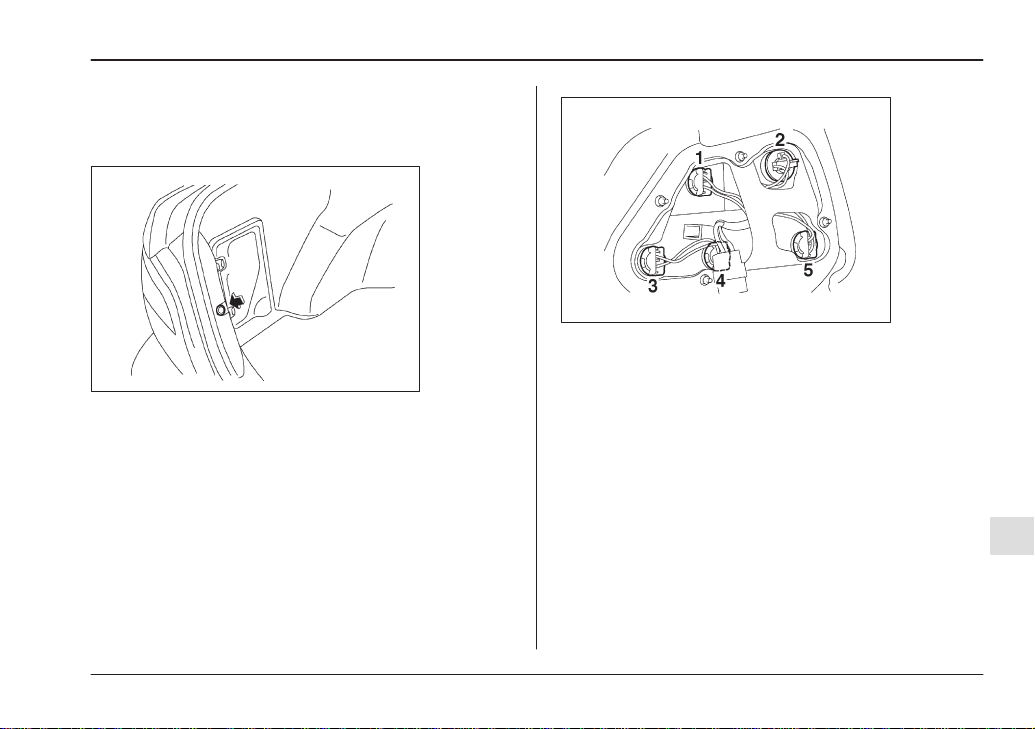 1
2
3
4
5