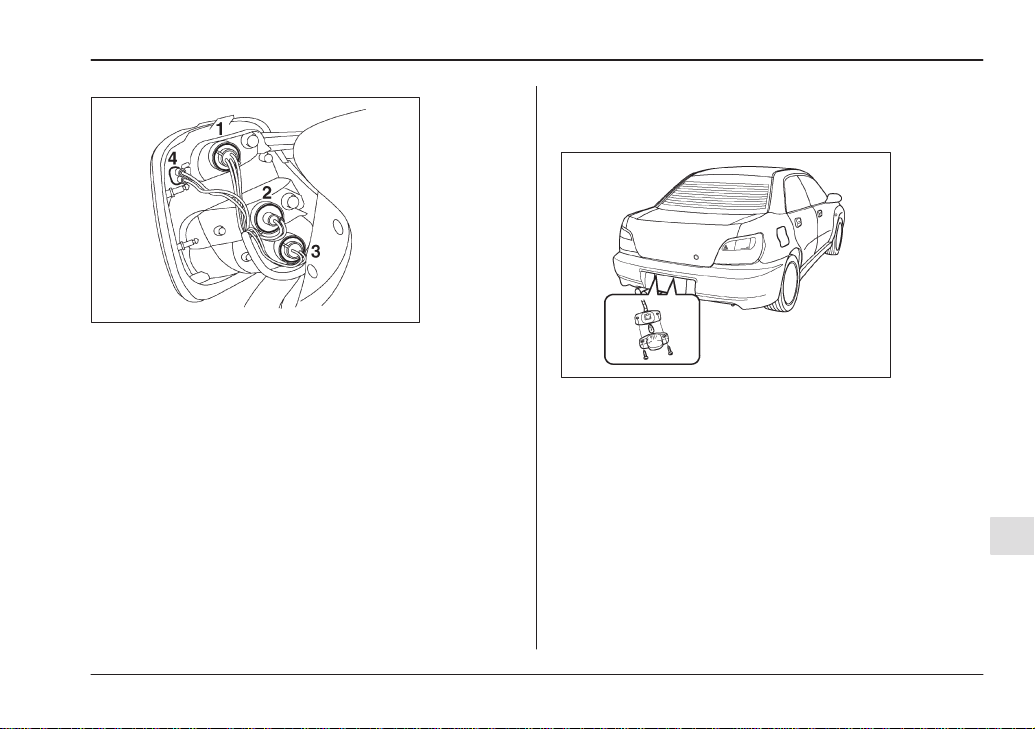 1
4
2
3