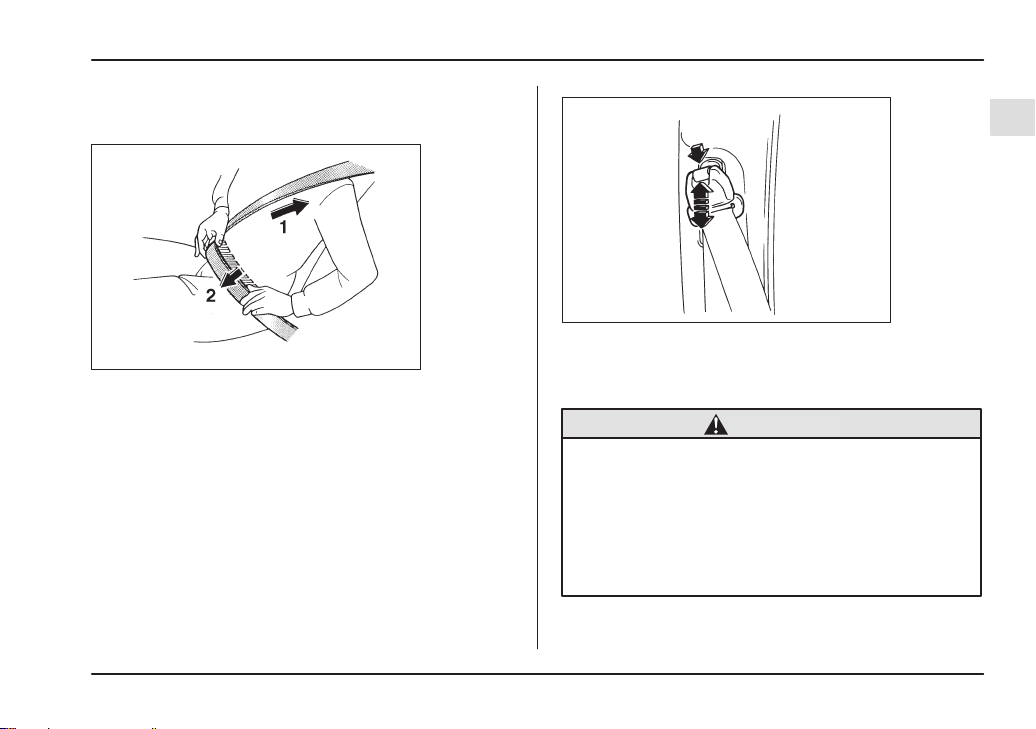 1

2