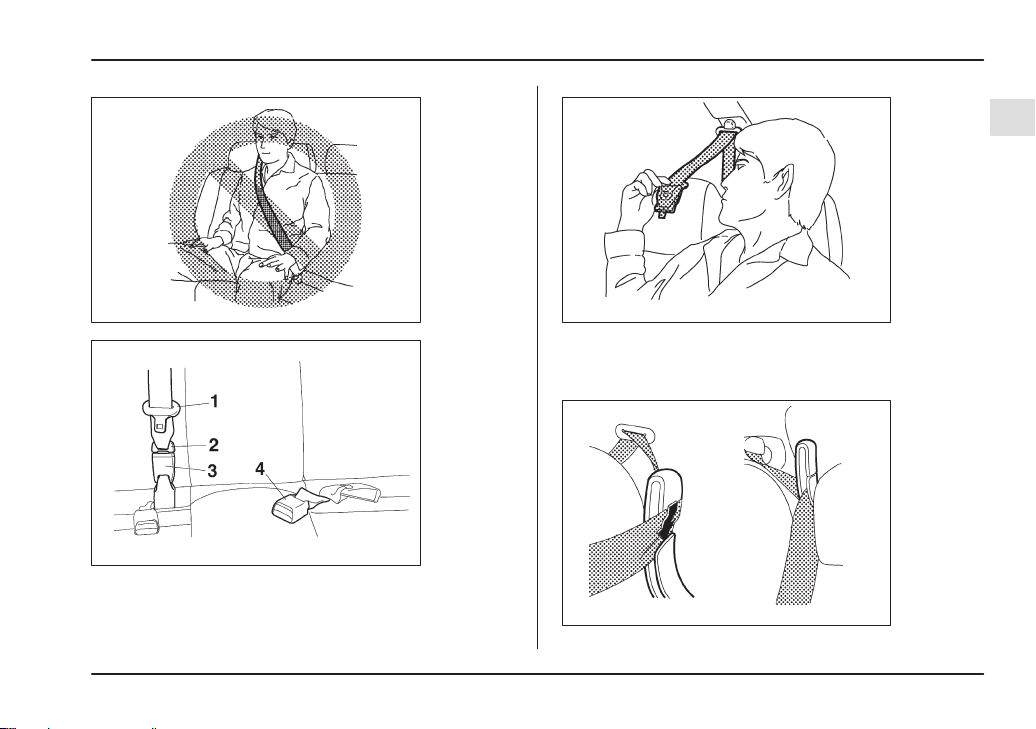 1
2
3
4