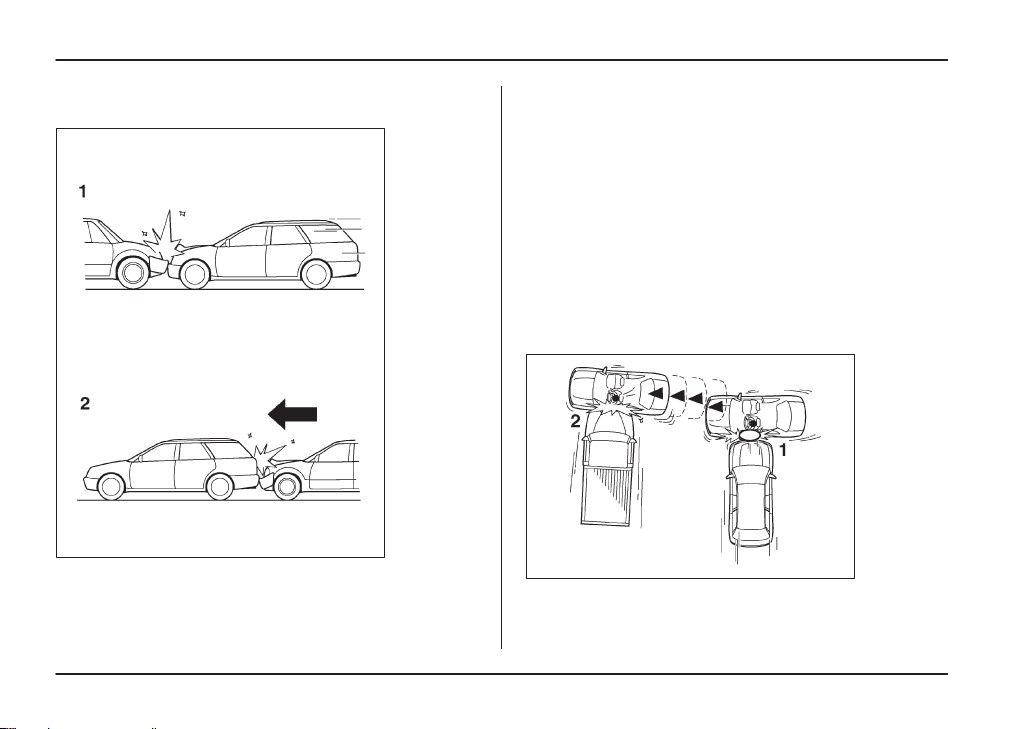 1

2

2

1