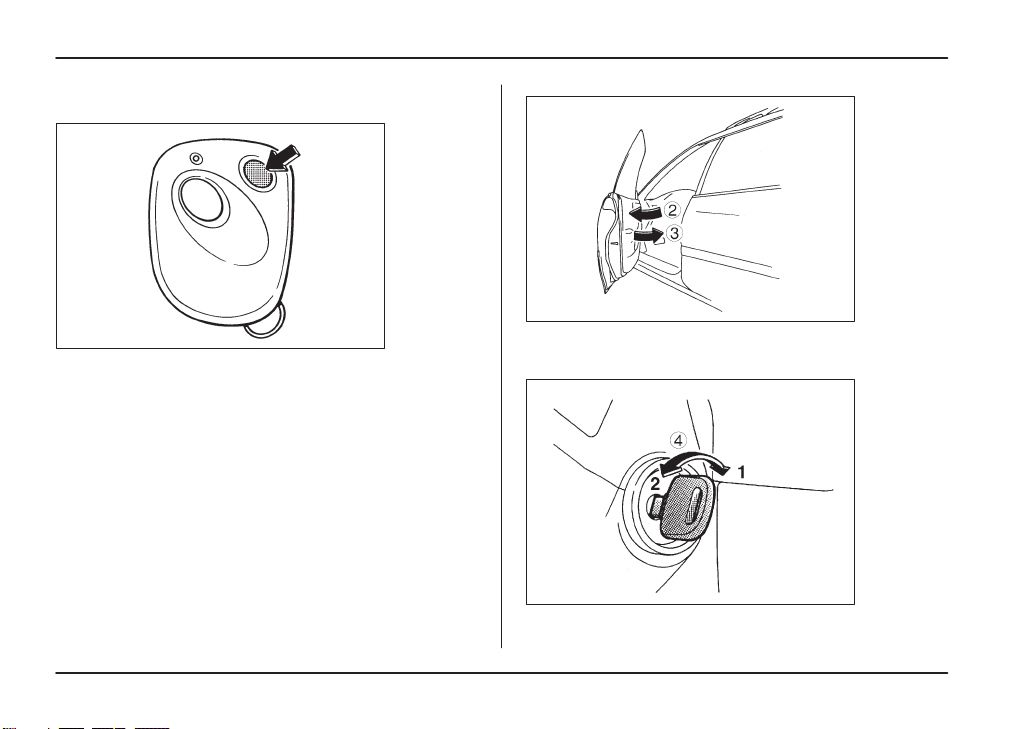 2
3
4
2
1