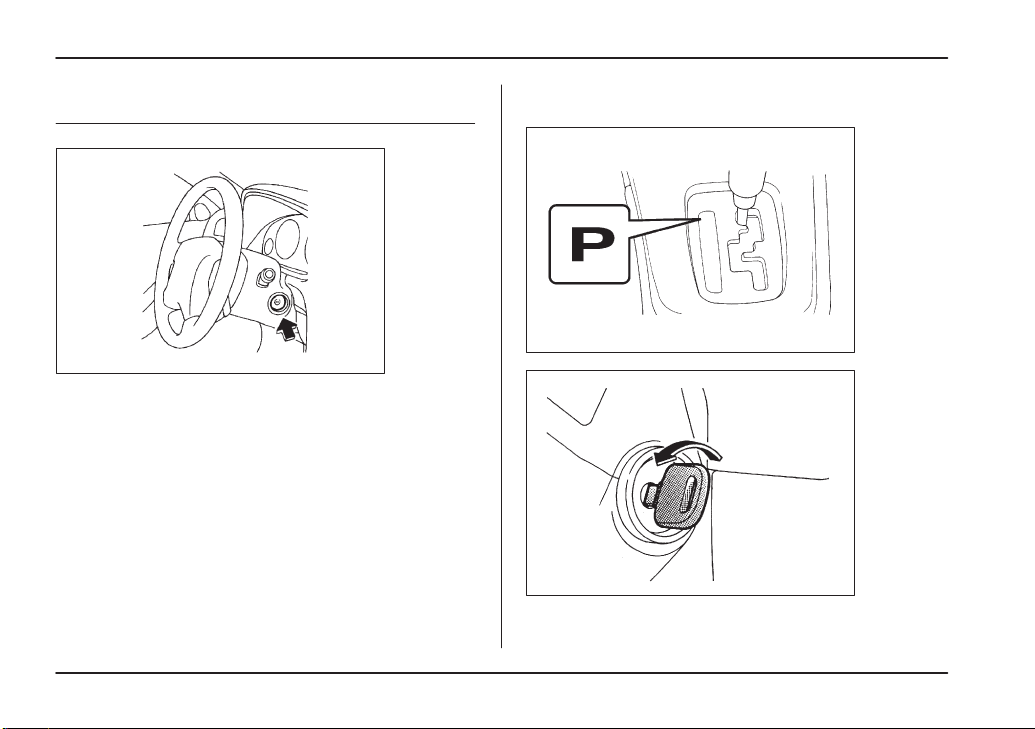 P