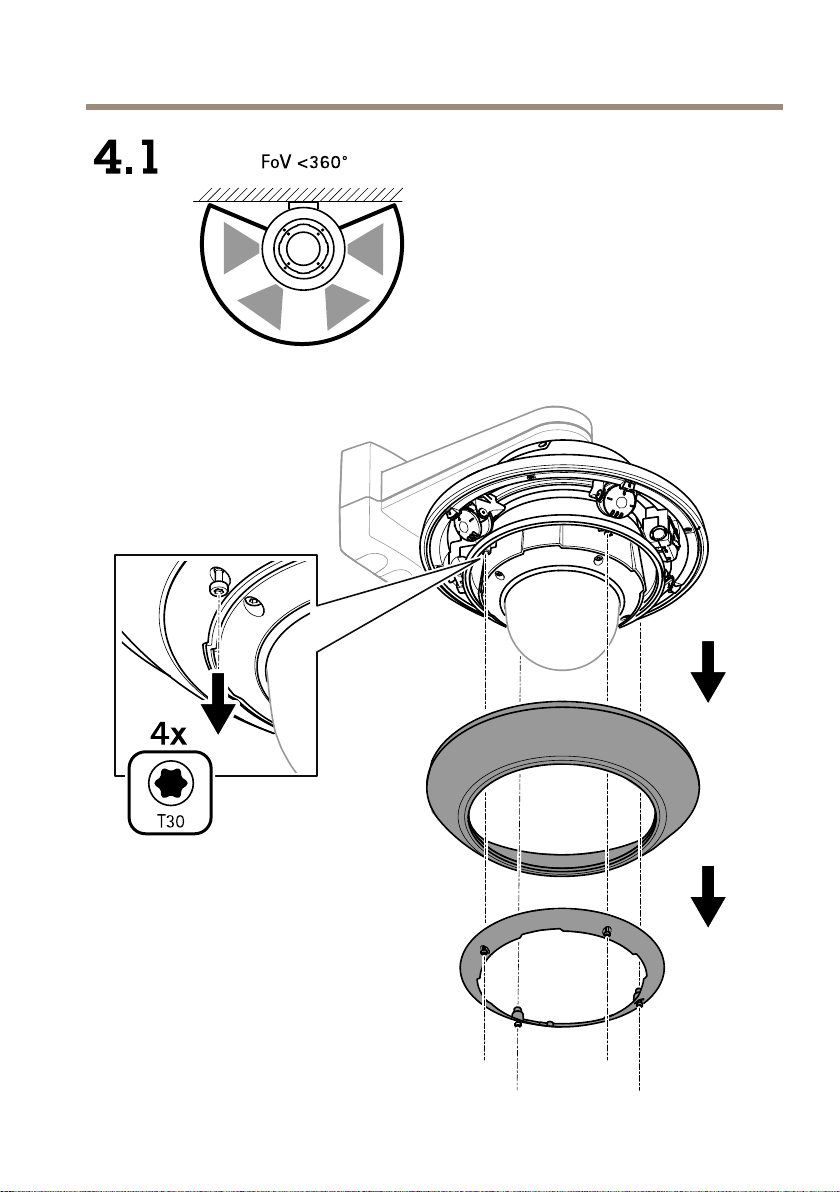 4.1

FoV <360°

4x

T30