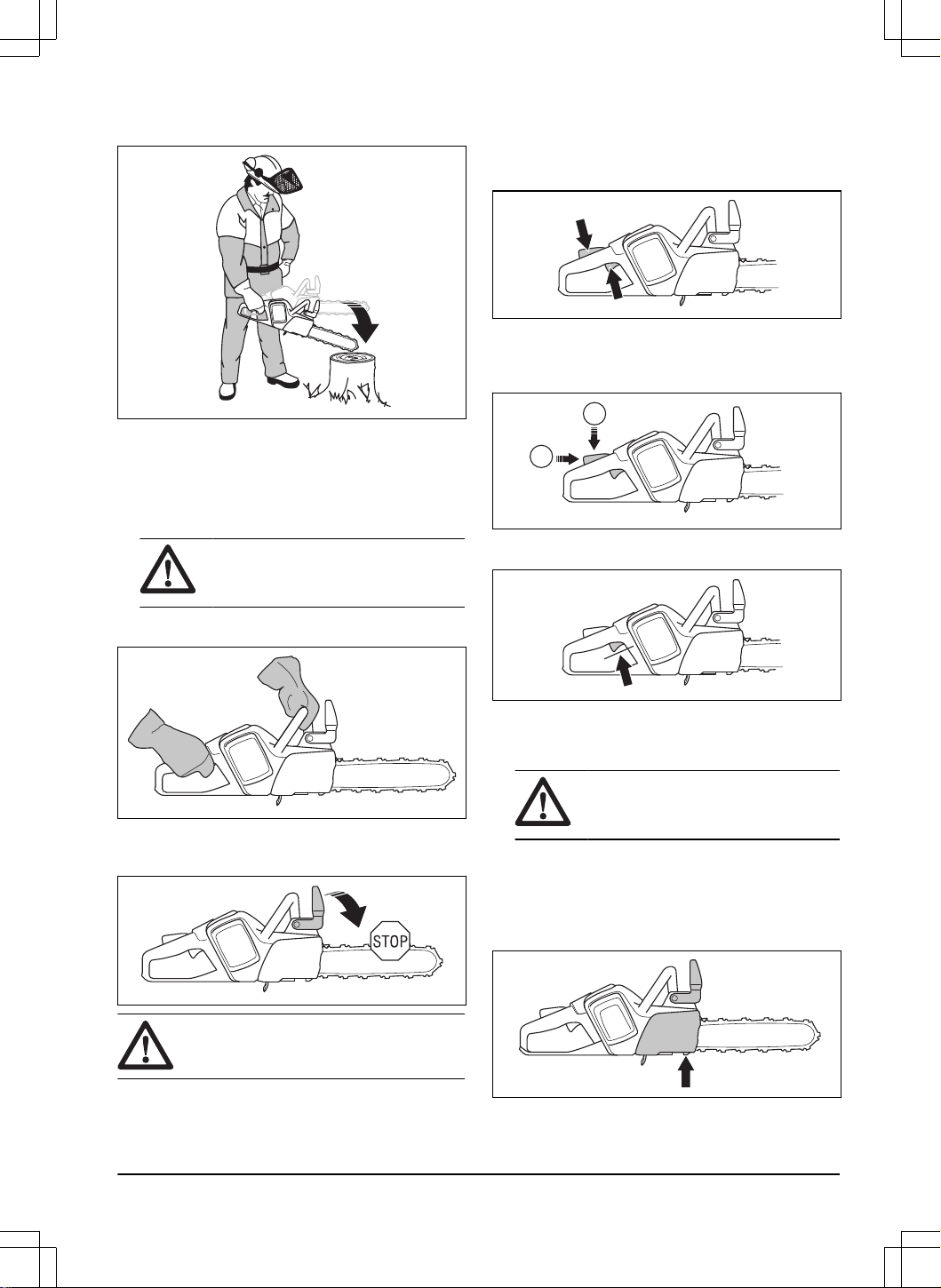 STOP