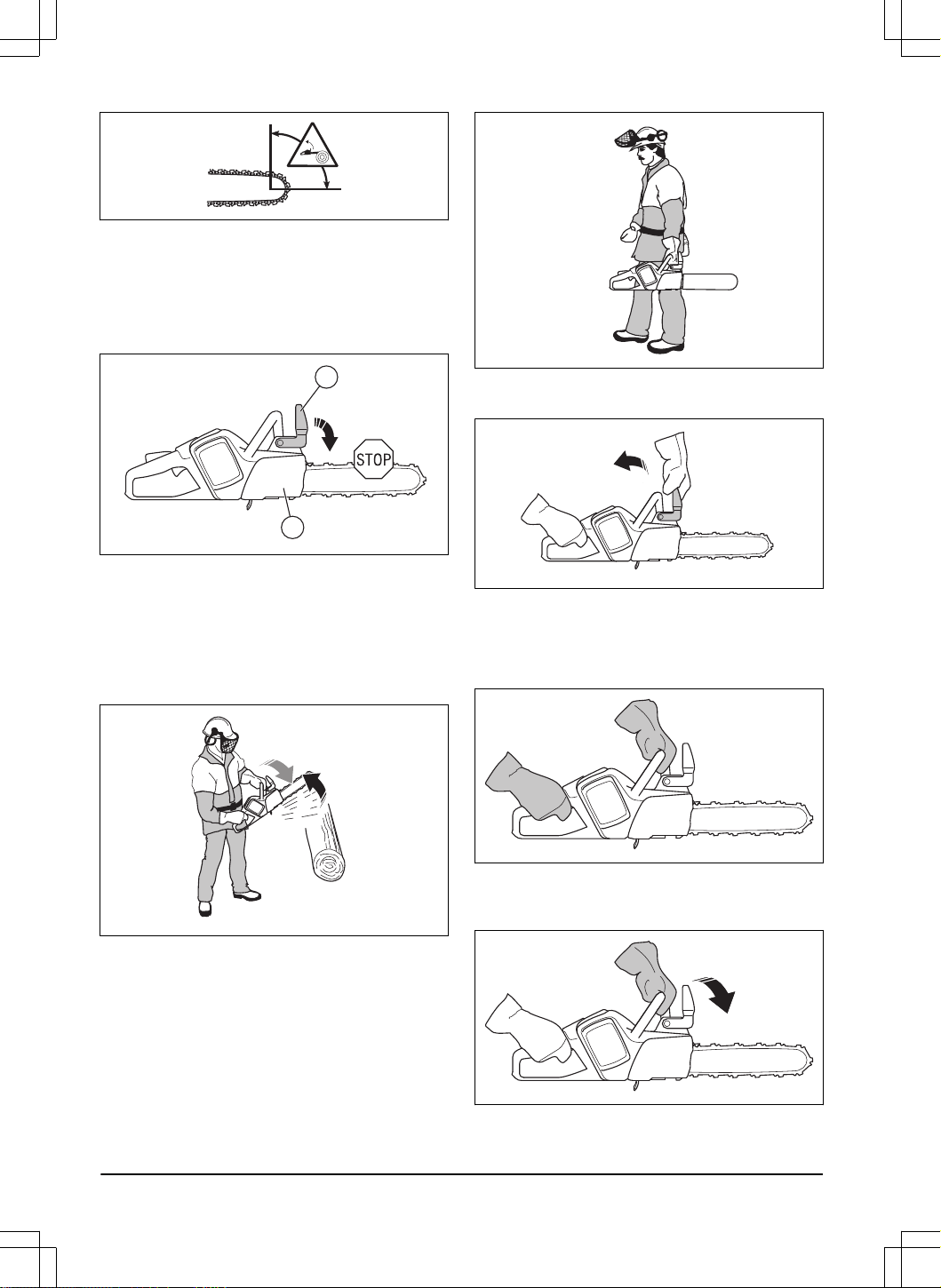 STOP