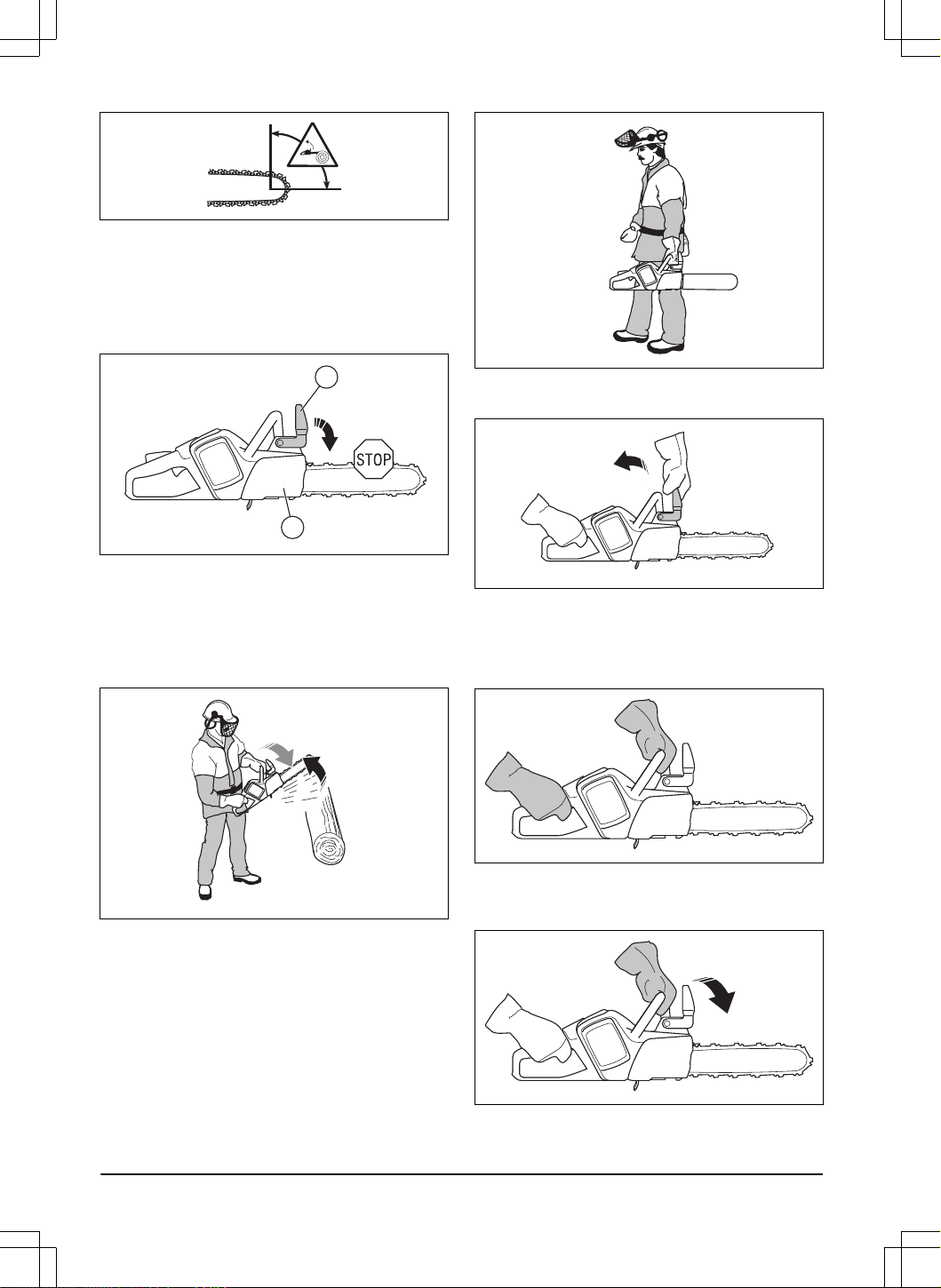 STOP