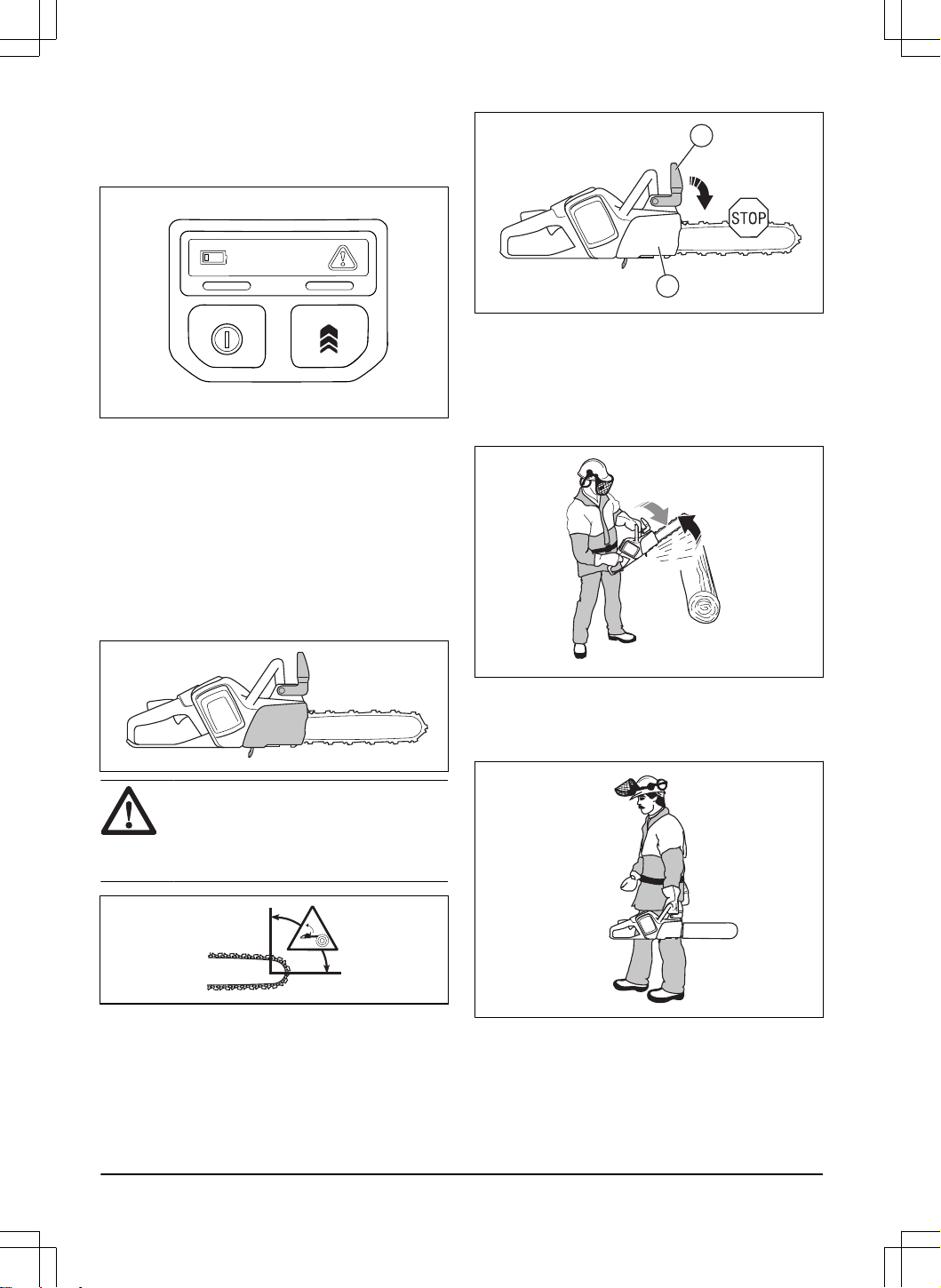 STOP