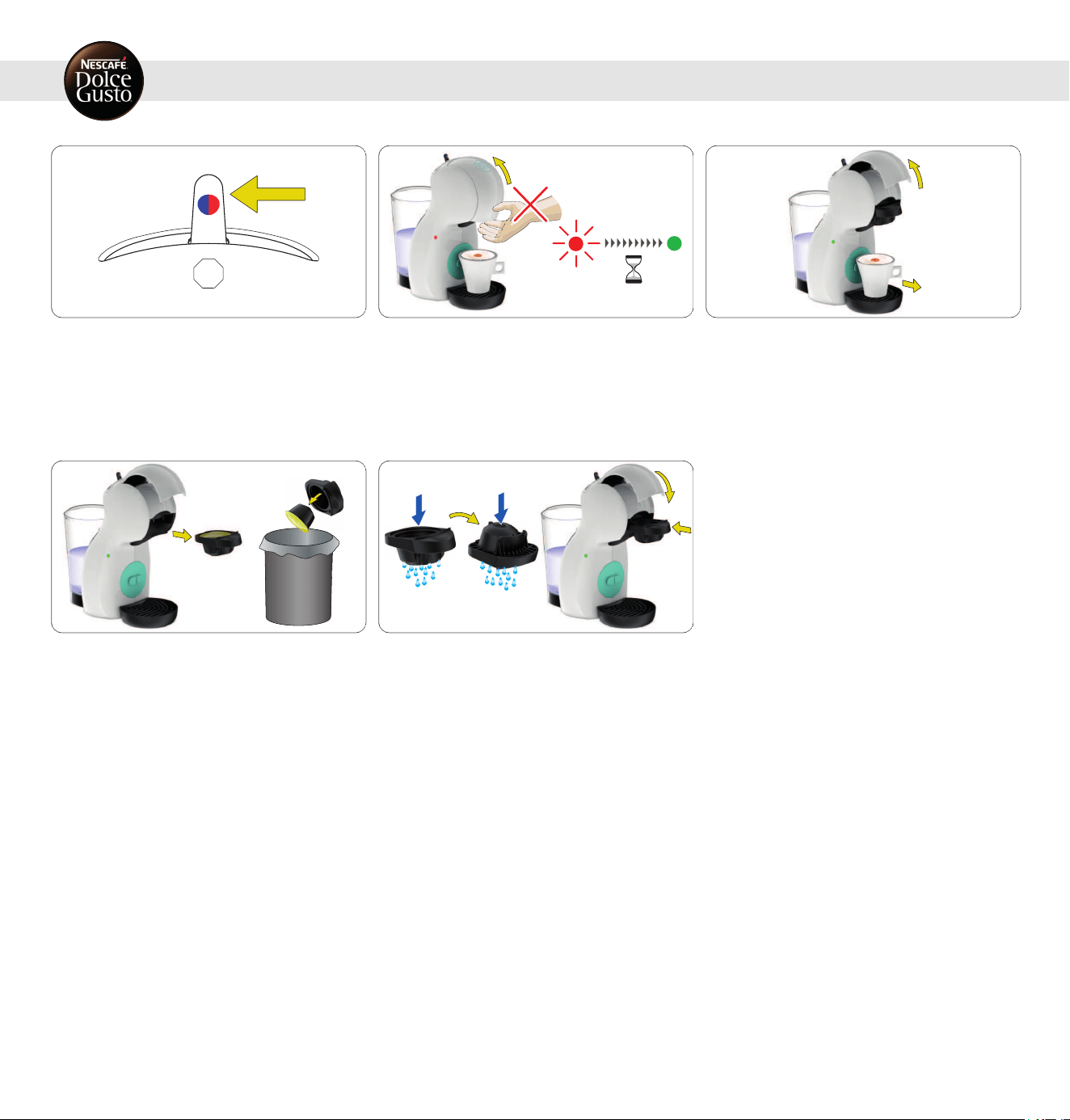 NESCAFÉ
Dolce
Gusto