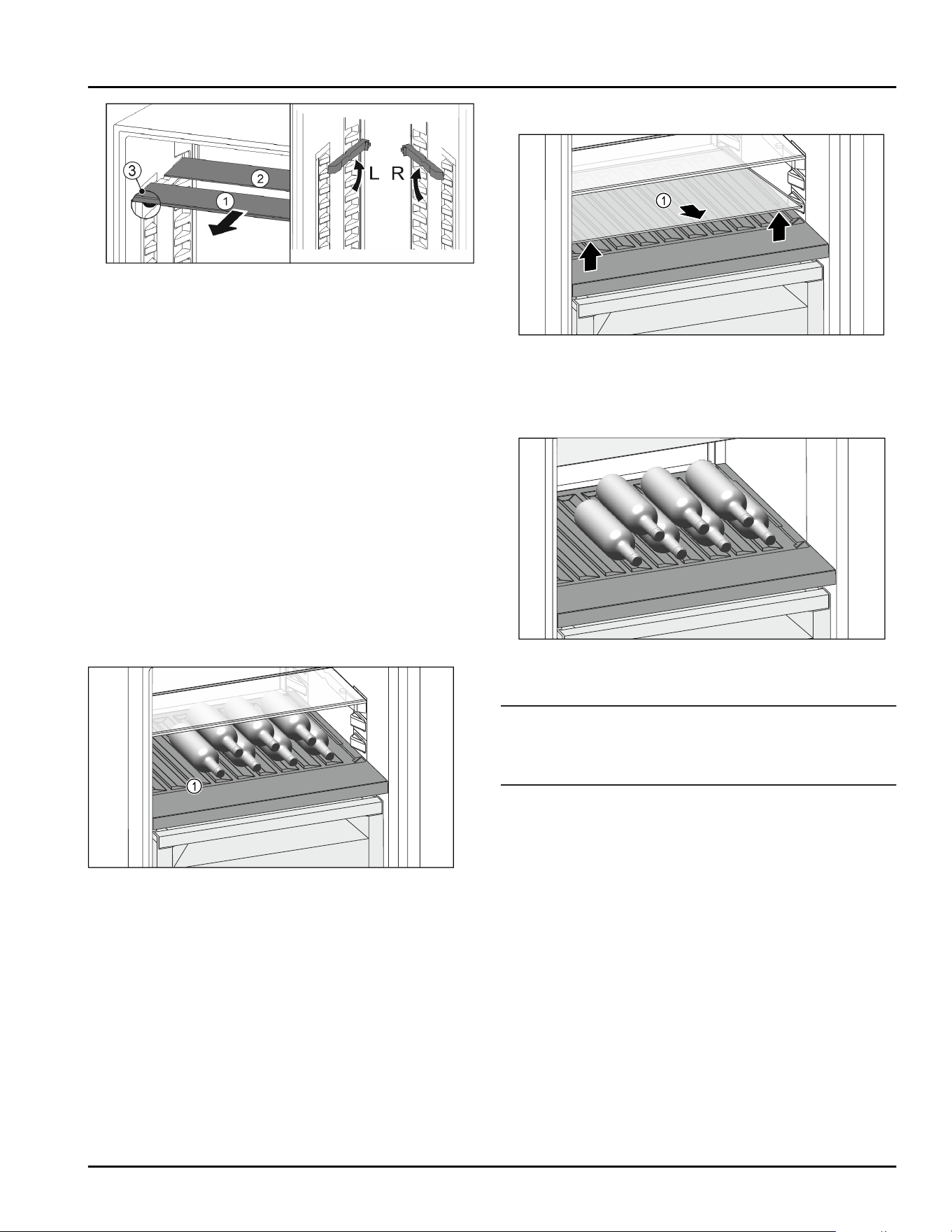 3

2

1

L R

1

1