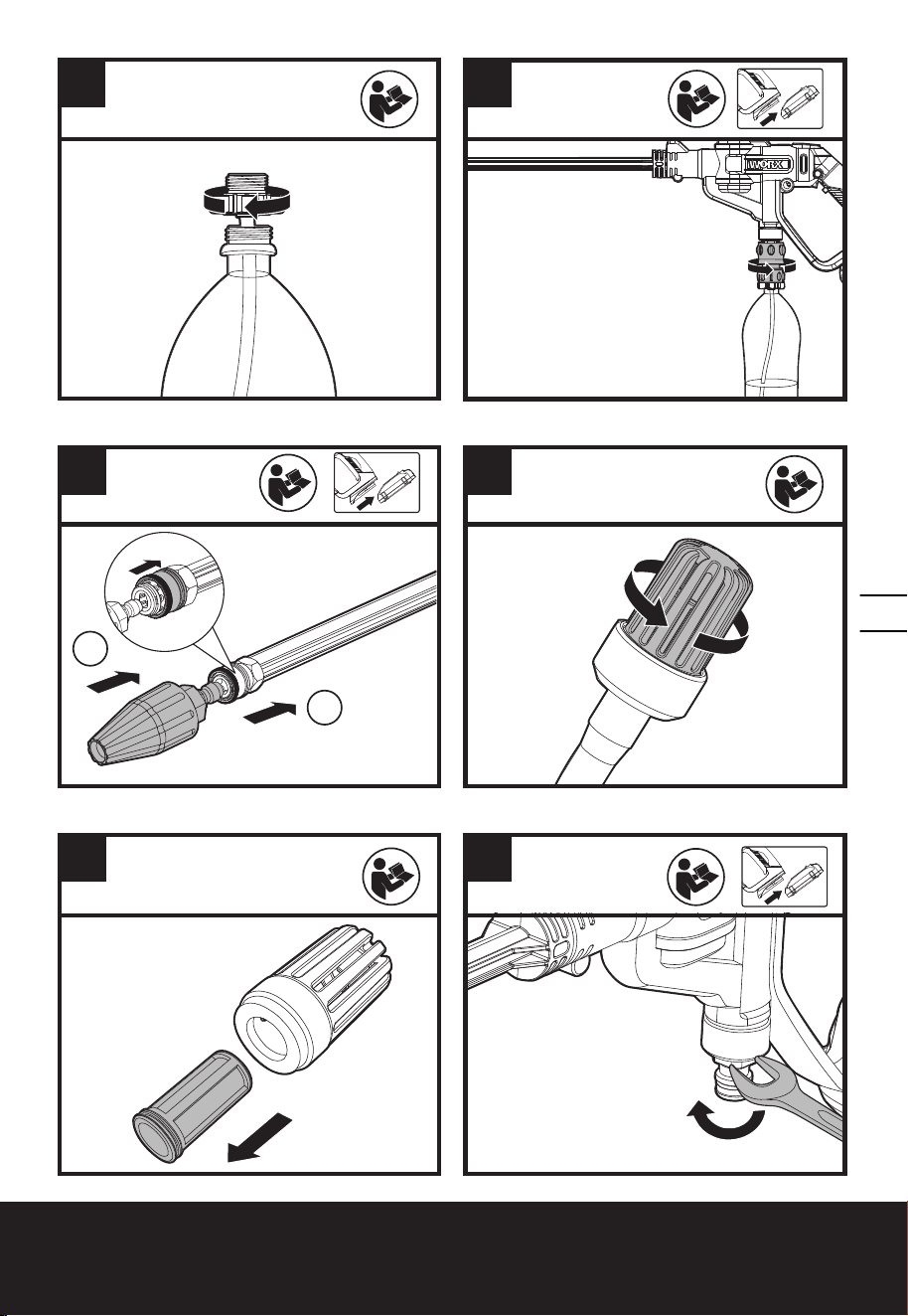 WORX