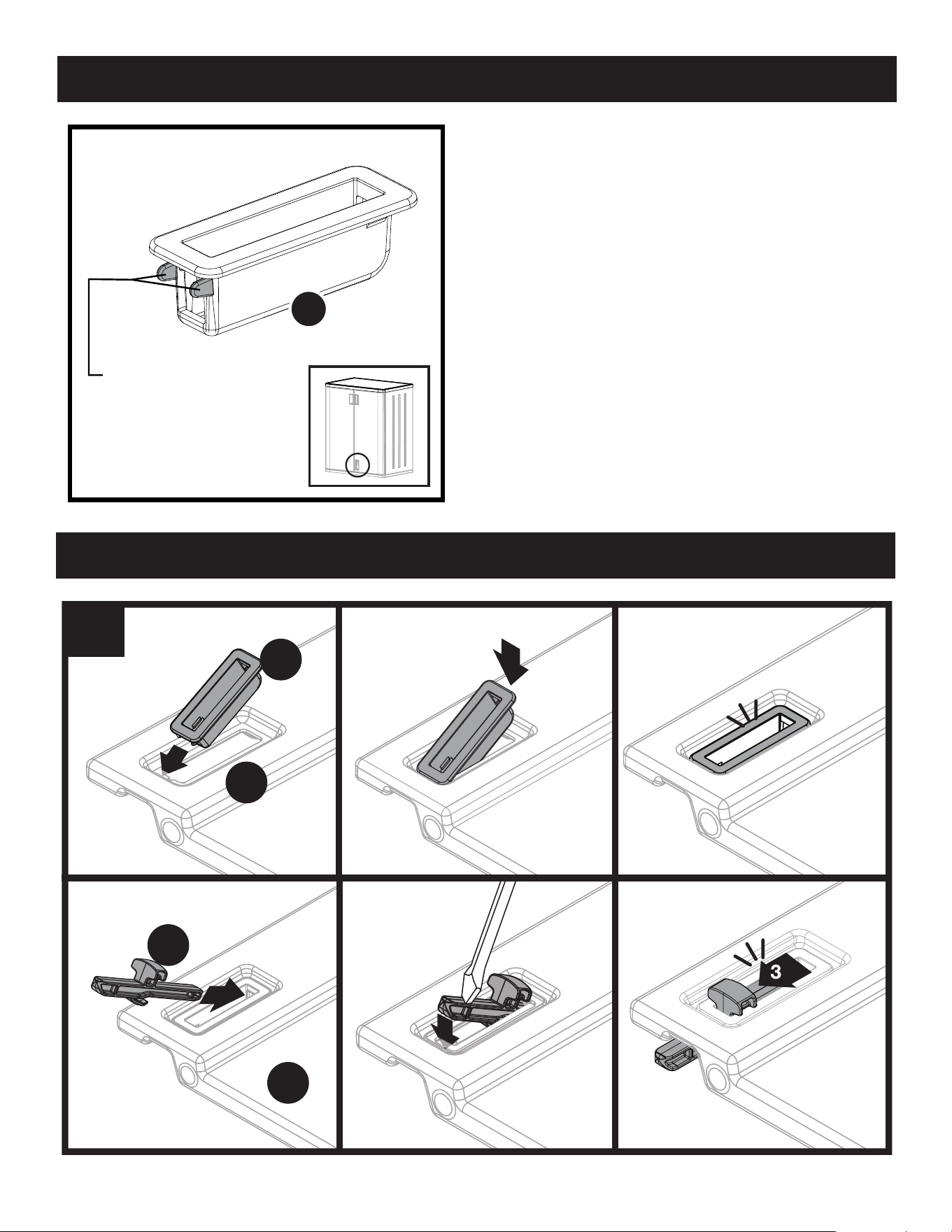 3