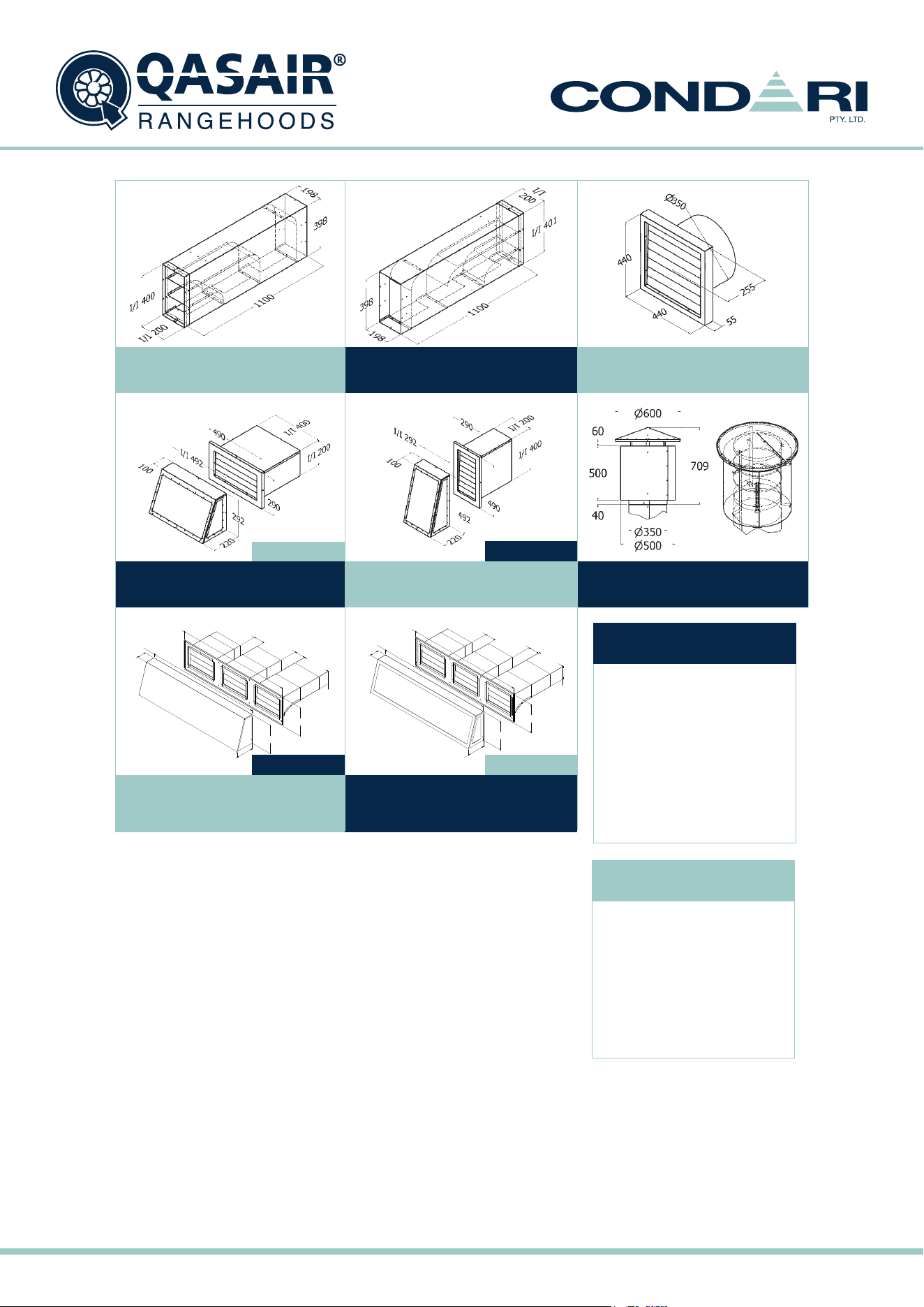 QASAIR®
RANGEHOODS

CONDARI
PTY. LTD.

198
398
I/I 400
I/I 200
1100

I/I
200
I/I 401
398
198
1100

Ø350
440
440
255
55

490
I/I 400
I/I 200
I/I 492
100
290
292
220

290
I/I 200
I/I 292
I/I 400
100
490
492
220

Ø600
60
500
709
40
Ø350
Ø500