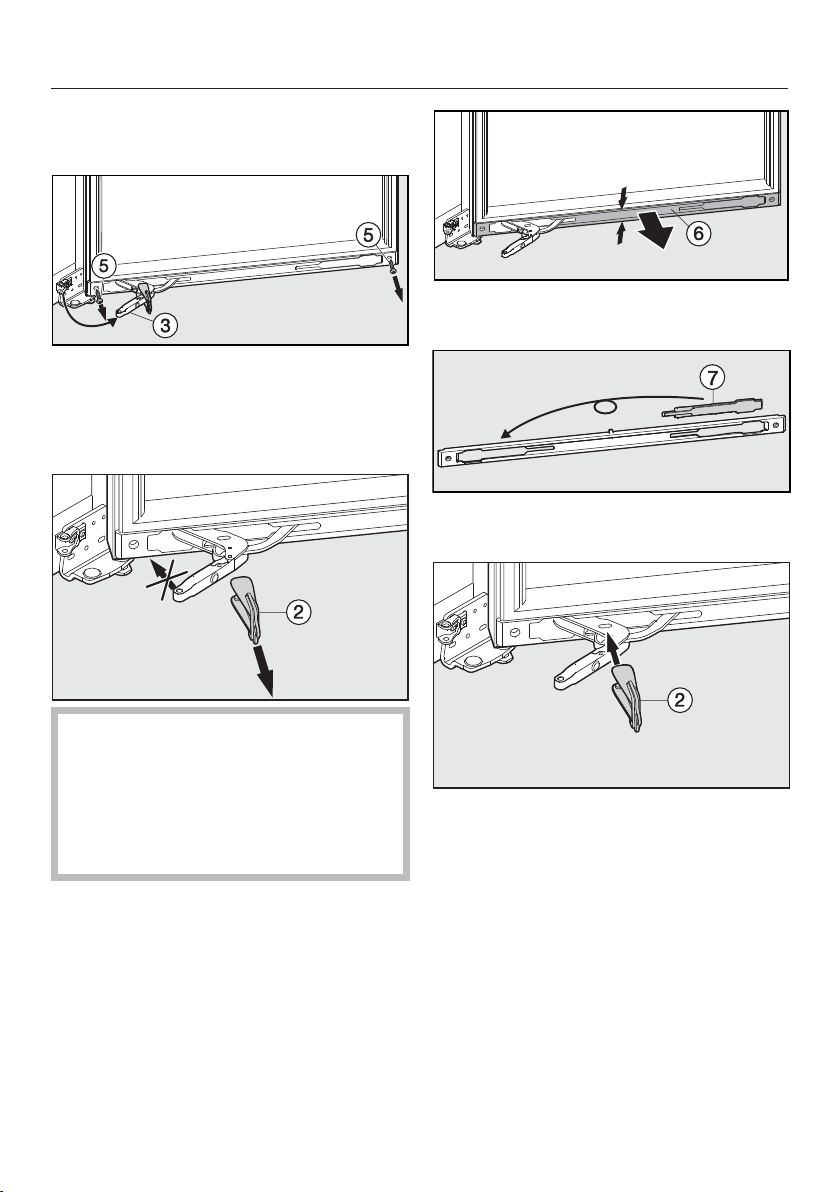 5

5

3

2

6

7

2