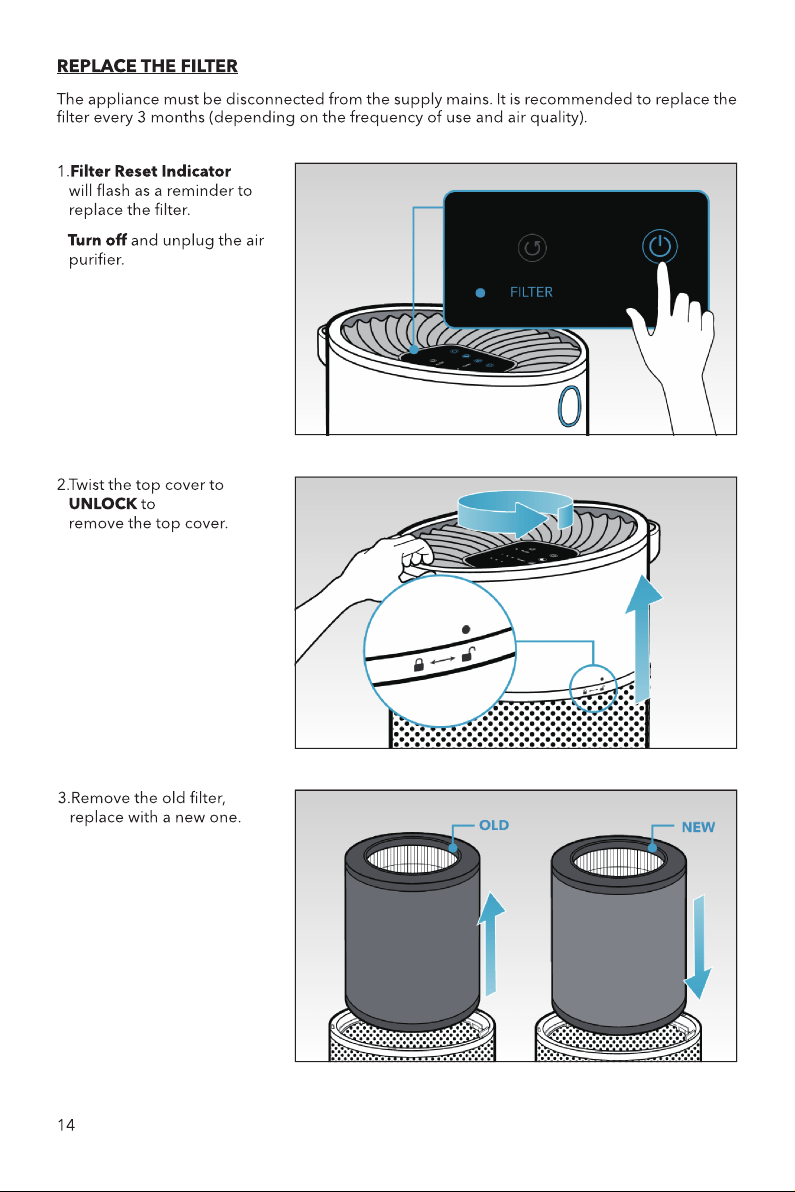 REPLACE THE FILTER

The appliance must be disconnected from the supply mains. It is recommended to replace the filter every 3 months (depending on the frequency of use and air quality).

1.Filter Reset Indicator will flash as a reminder to replace the filter.

Turn off and unplug the air purifier.

FILTER

2.Twist the top cover to UNLOCK to remove the top cover.

3.Remove the old filter, replace with a new one.

OLD

NEW

14