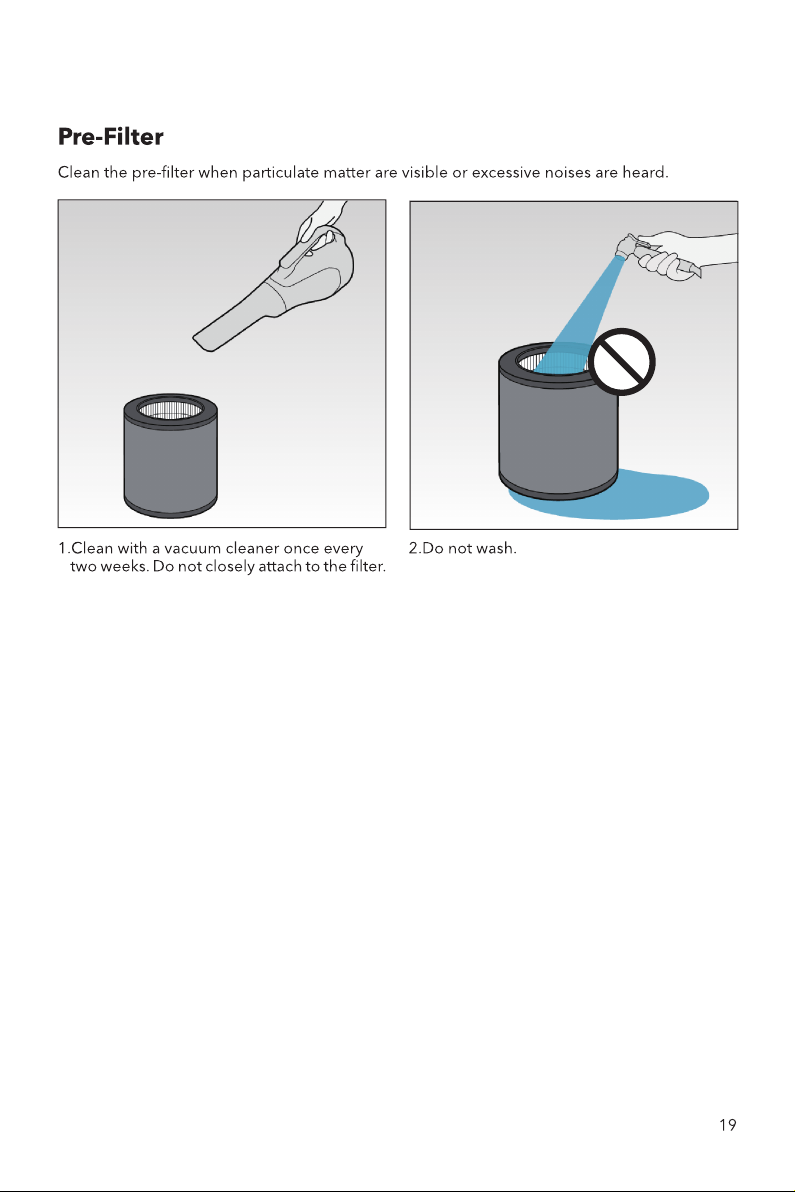 Pre-Filter

Clean the pre-filter when particulate matter are visible or excessive noises are heard.

1.Clean with a vacuum cleaner once every two weeks. Do not closely attach to the filter.

2.Do not wash.

19