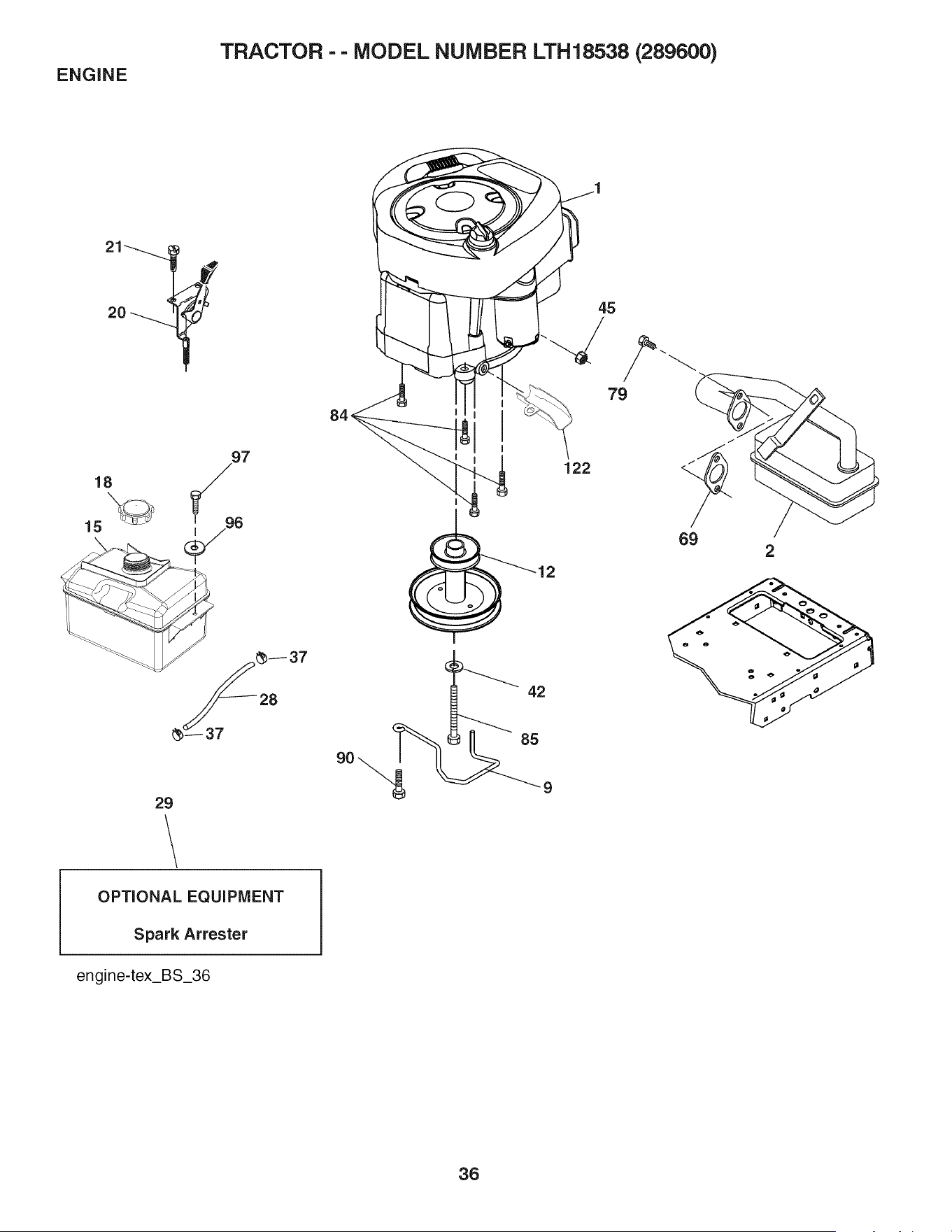 TRACTOR - - MODEL NUMBER LTH18538 (289600)

ENGINE

21

20

1

45

79

84

122

97

18

15

96

69

2

12

37

28

37

42

85

90

9

29

OPTIONAL EQUIPMENT

Spark Arrester

engine-tex_BS_36

36