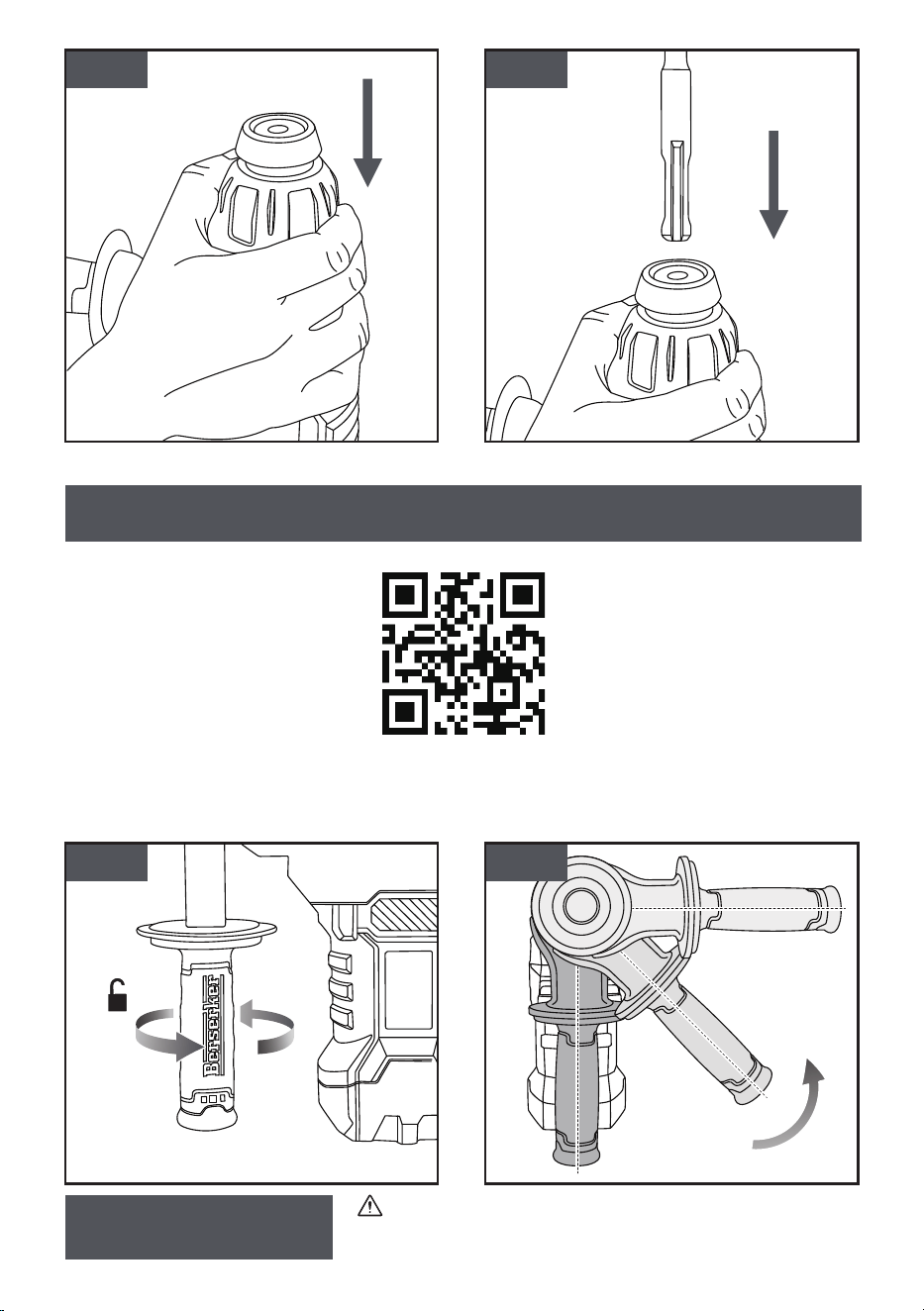 Berserker