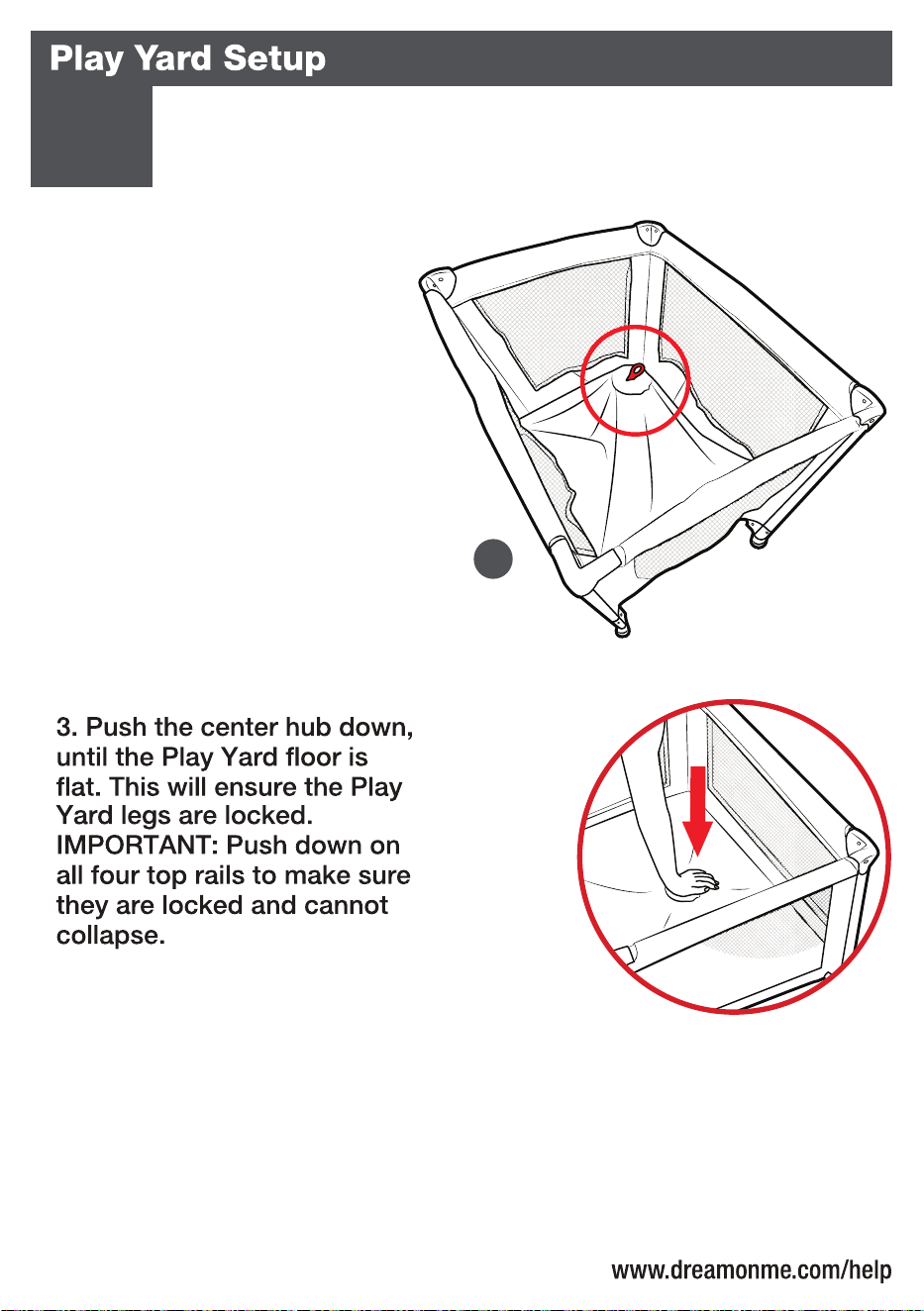 Play Yard Setup

3. Push the center hub down, until the Play Yard floor is flat. This will ensure the Play Yard legs are locked. IMPORTANT: Push down on all four top rails to make sure they are locked and cannot collapse.

www.dreamonme.com/help