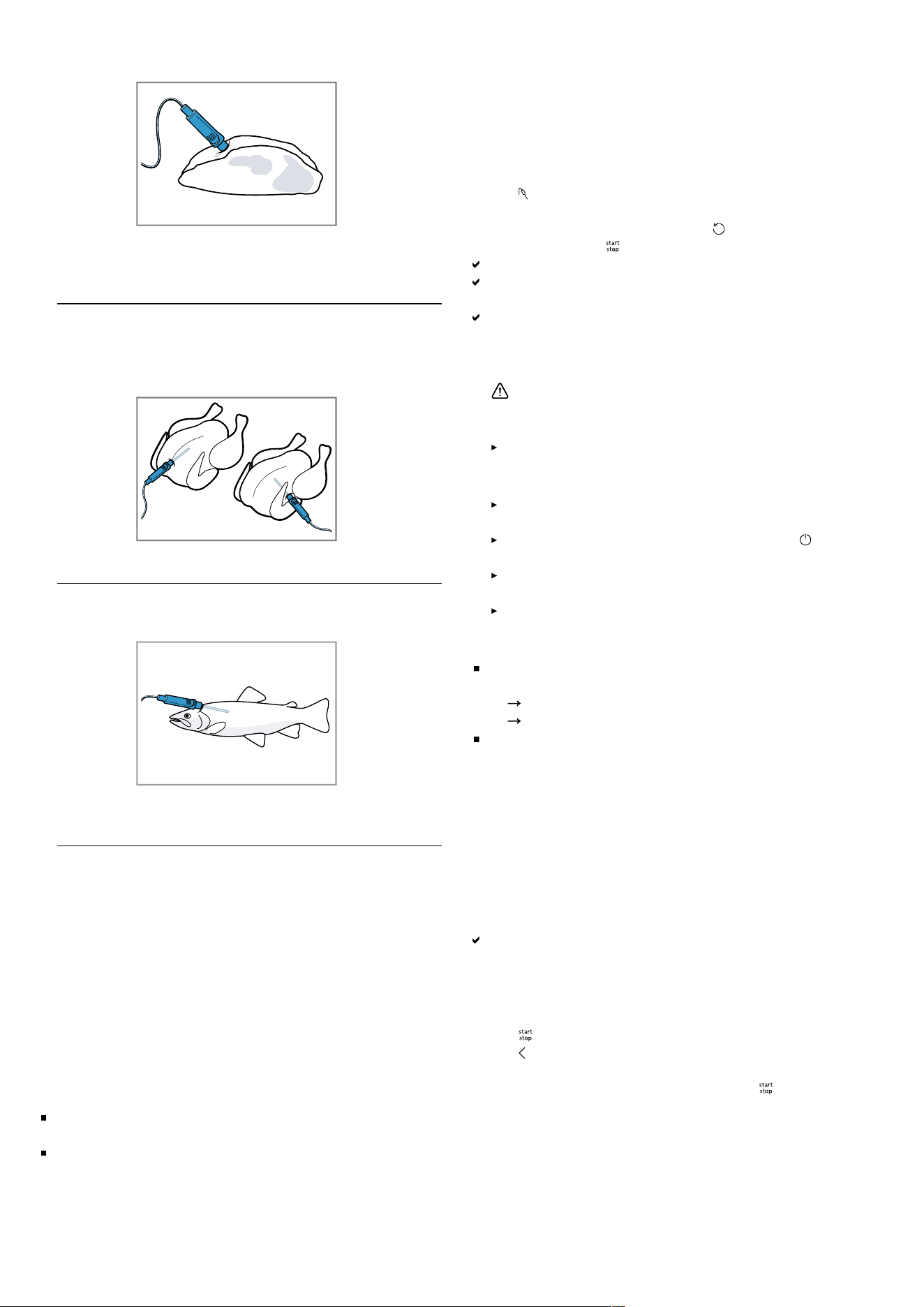 start
stop

start
stop

start
stop