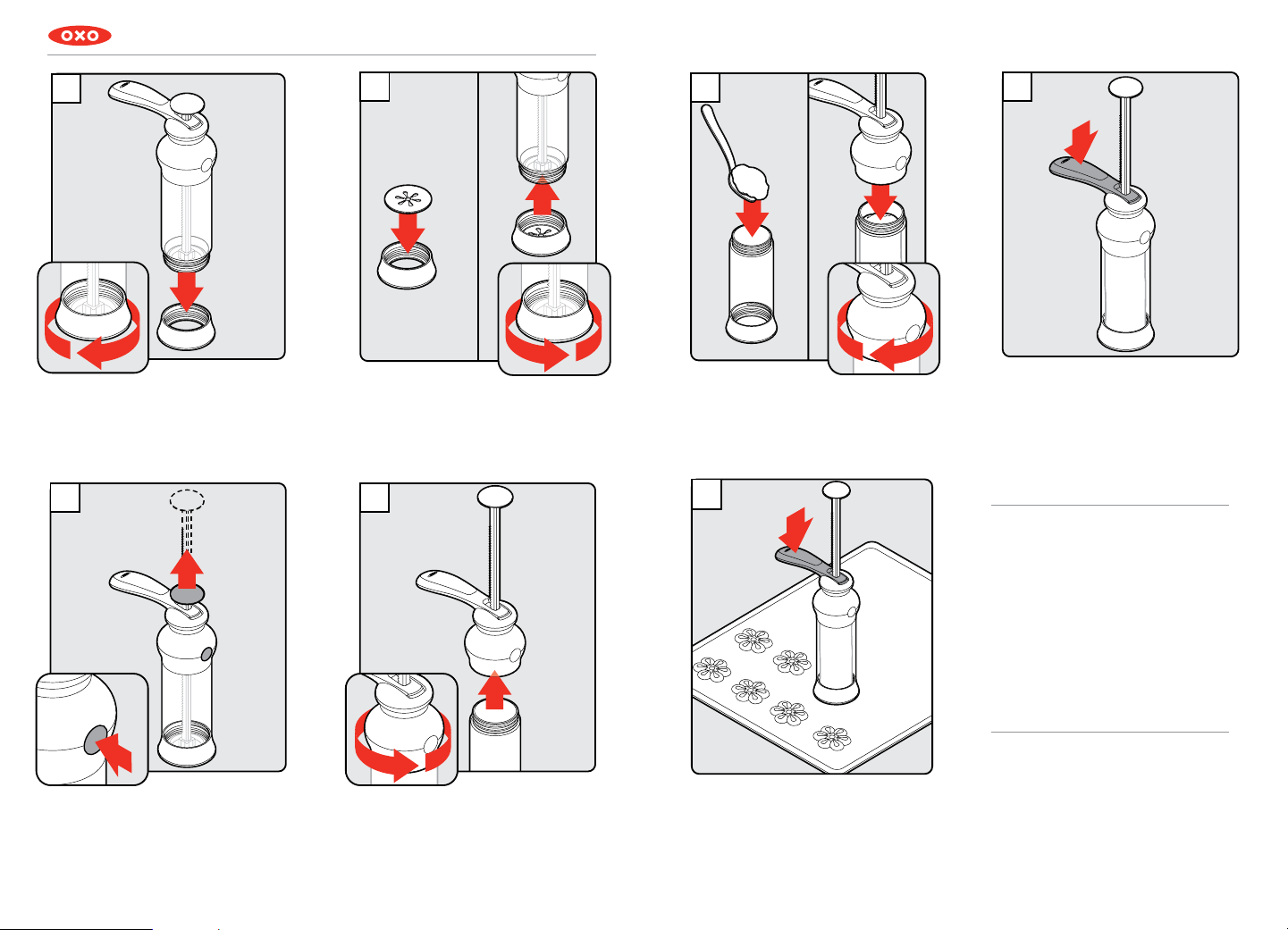 OXO