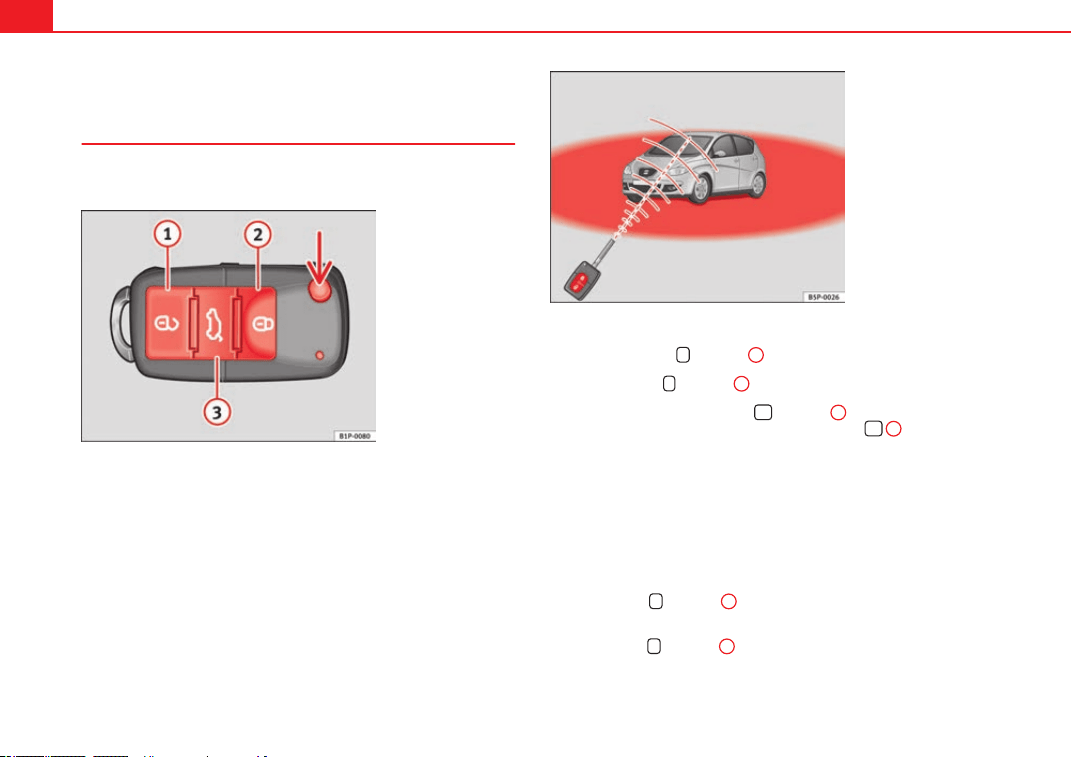 1
2
3
B1P-0080

B5P-0026