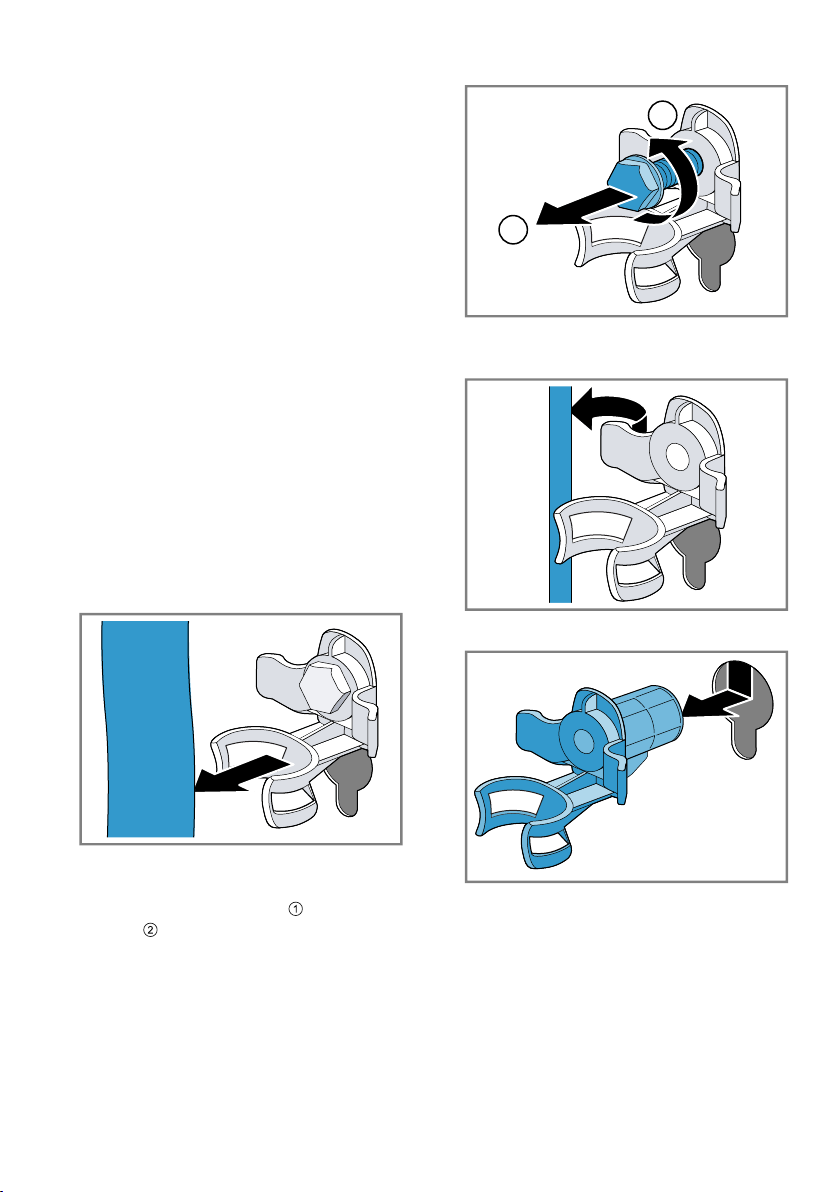 ①
②