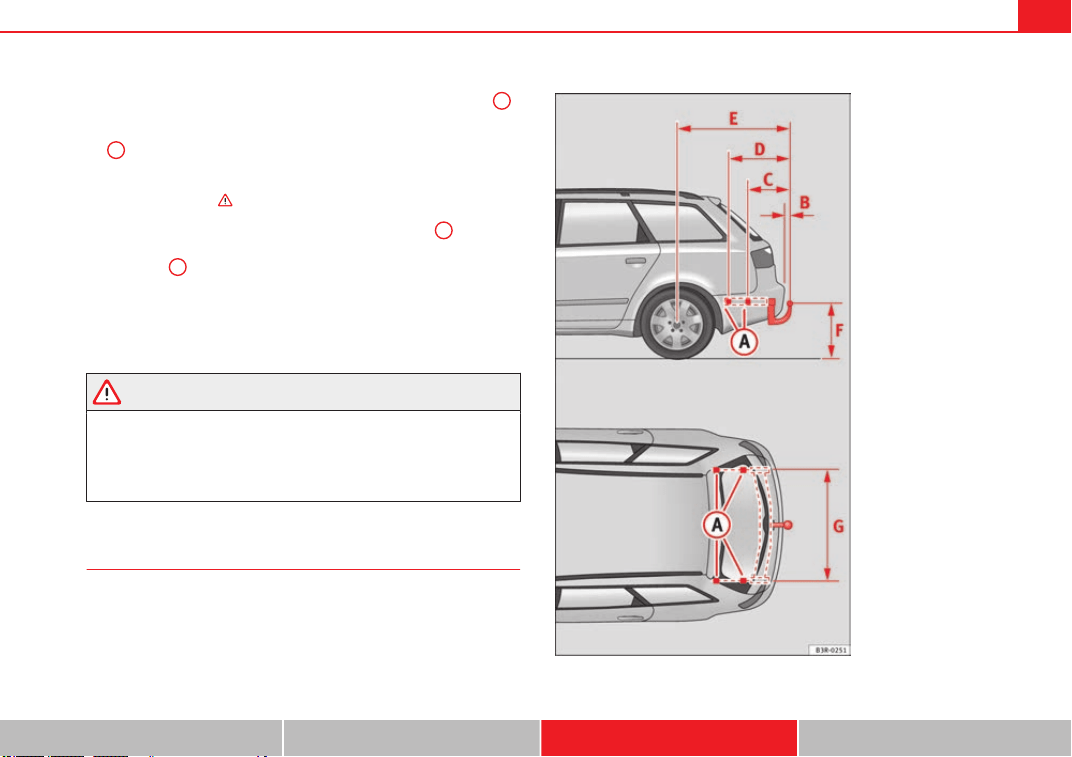 E

D

C

B

F

A

A

G

B3R-0251