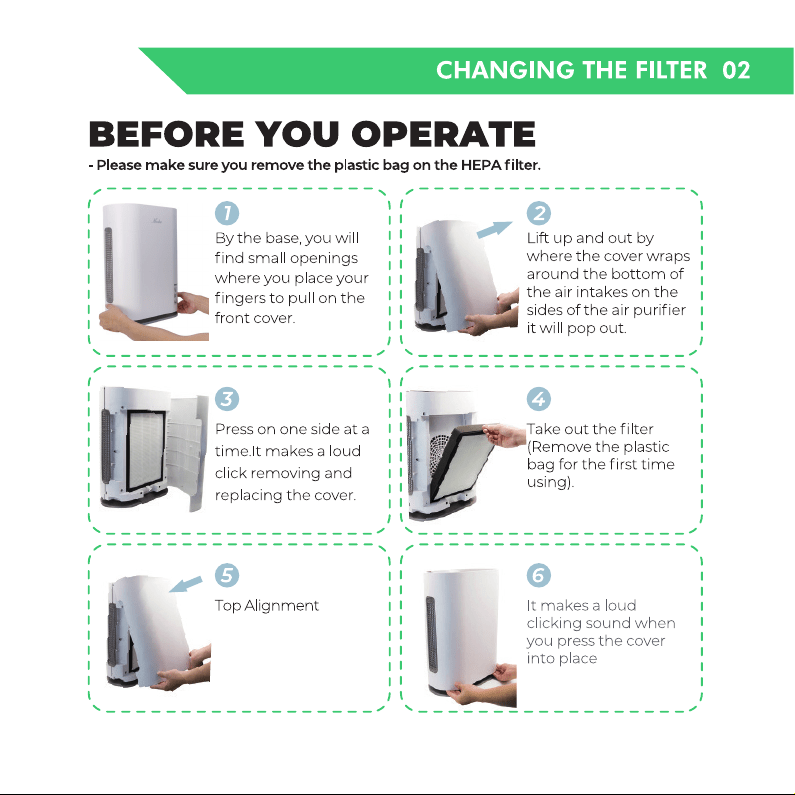 CHANGING THE FILTER 02

BEFORE YOU OPERATE

- Please make sure you remove the plastic bag on the HEPA filter.

1

By the base, you will find small openings where you place your fingers to pull on the front cover.

2

Lift up and out by where the cover wraps around the bottom of the air intakes on the sides of the air purifier it will pop out.

3

Press on one side at a time.It makes a loud click removing and replacing the cover.

4

Take out the filter (Remove the plastic bag for the first time using).

5

Top Alignment

6

It makes a loud clicking sound when you press the cover into place