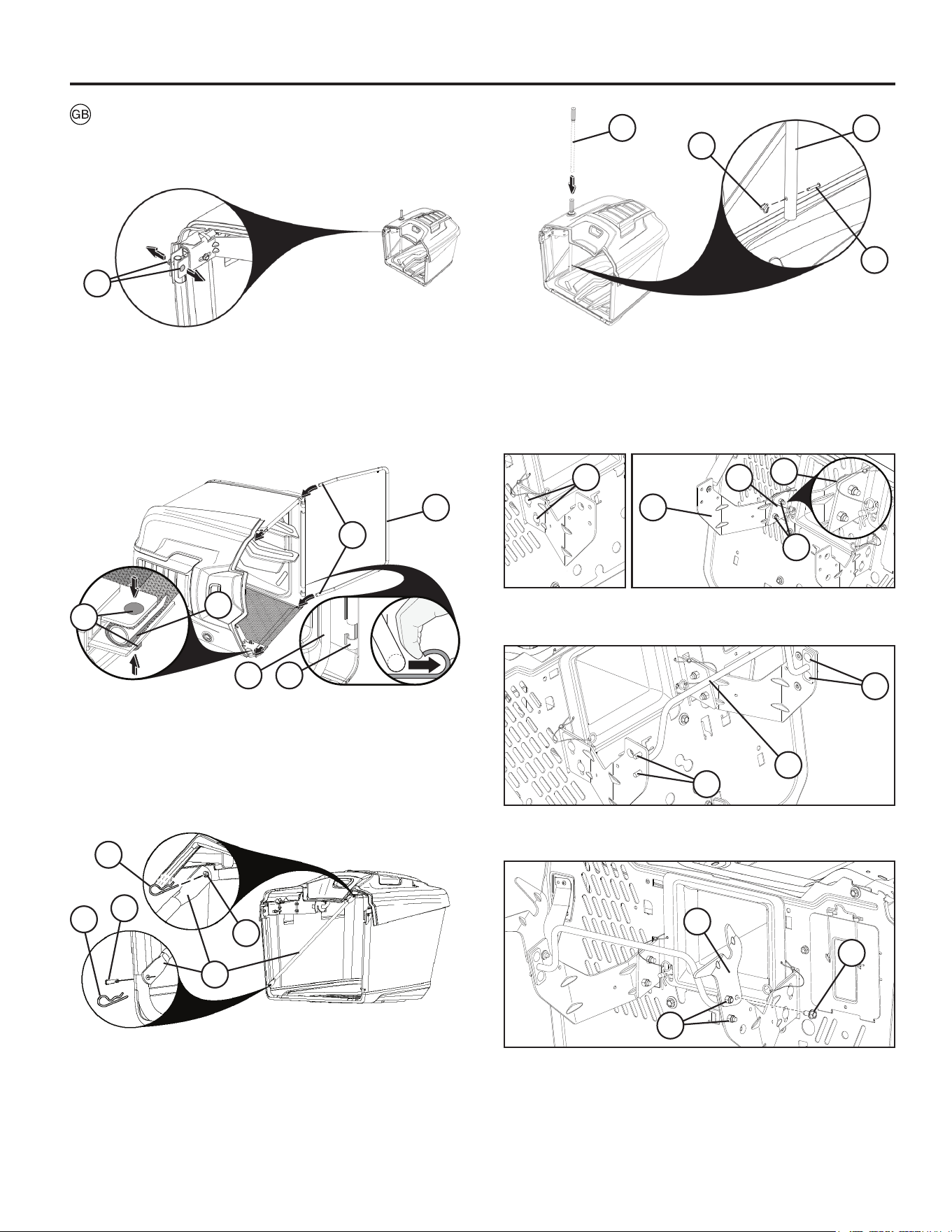 GB