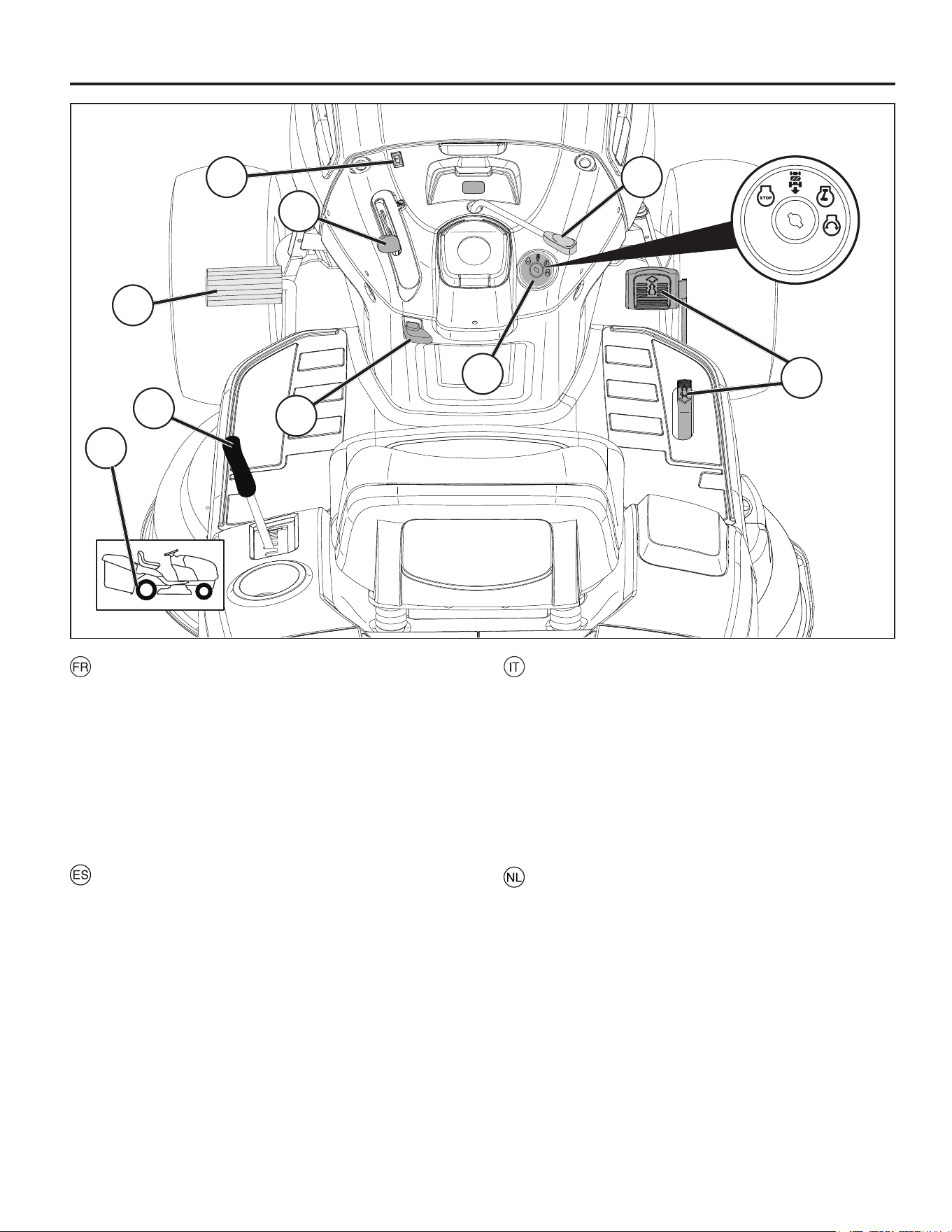 STOP

FR

IT

ES

NL