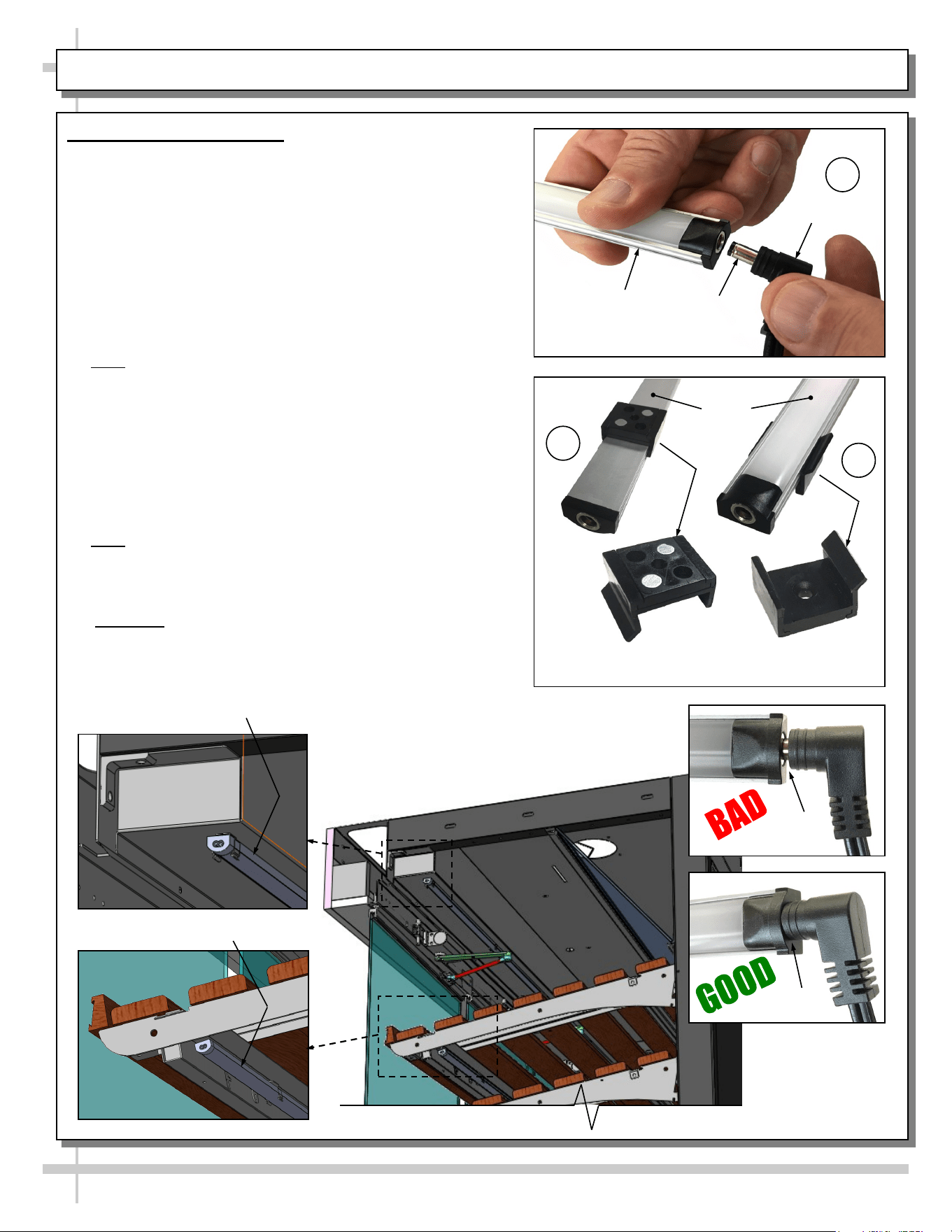 BAD

GOOD