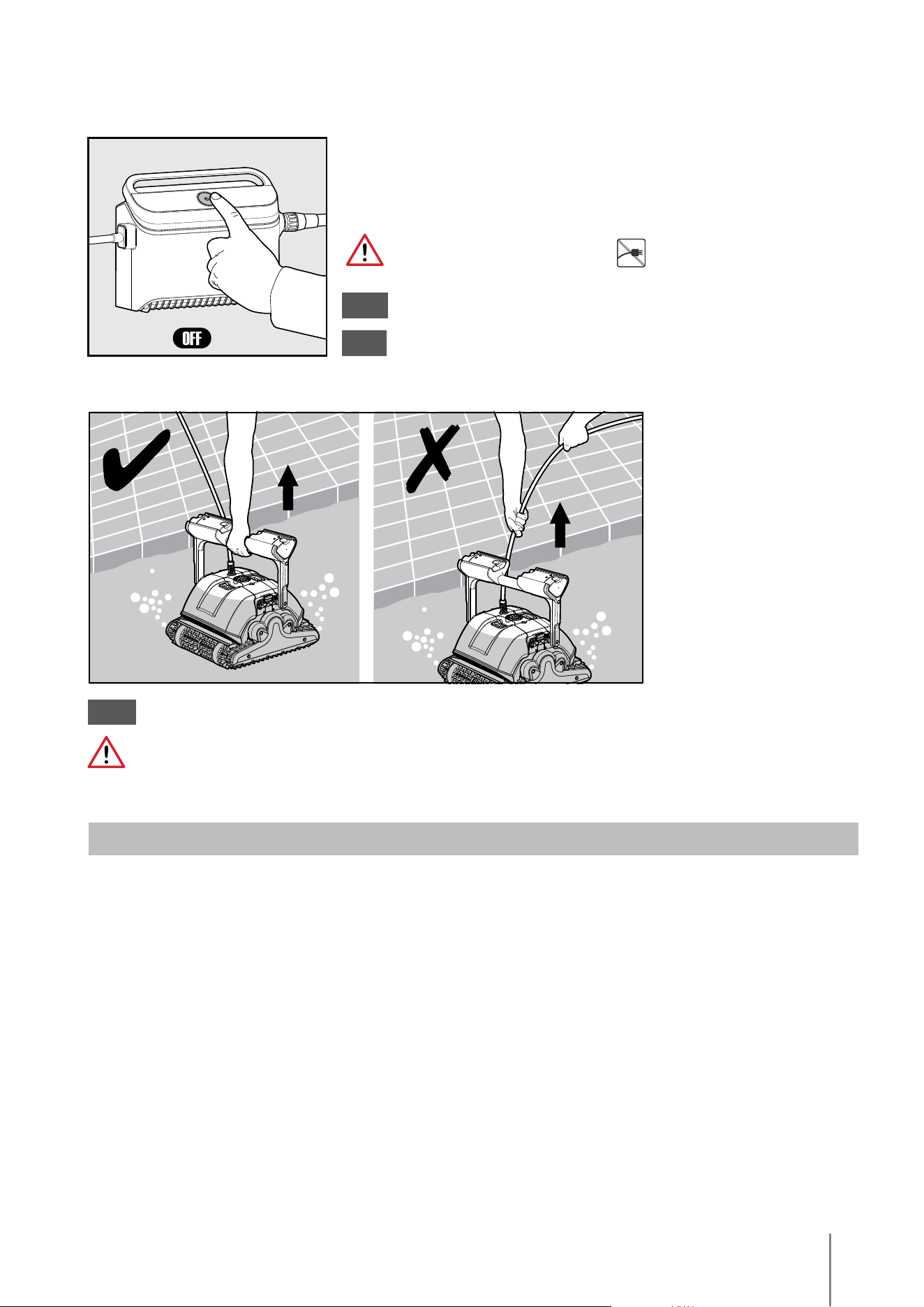 OFF